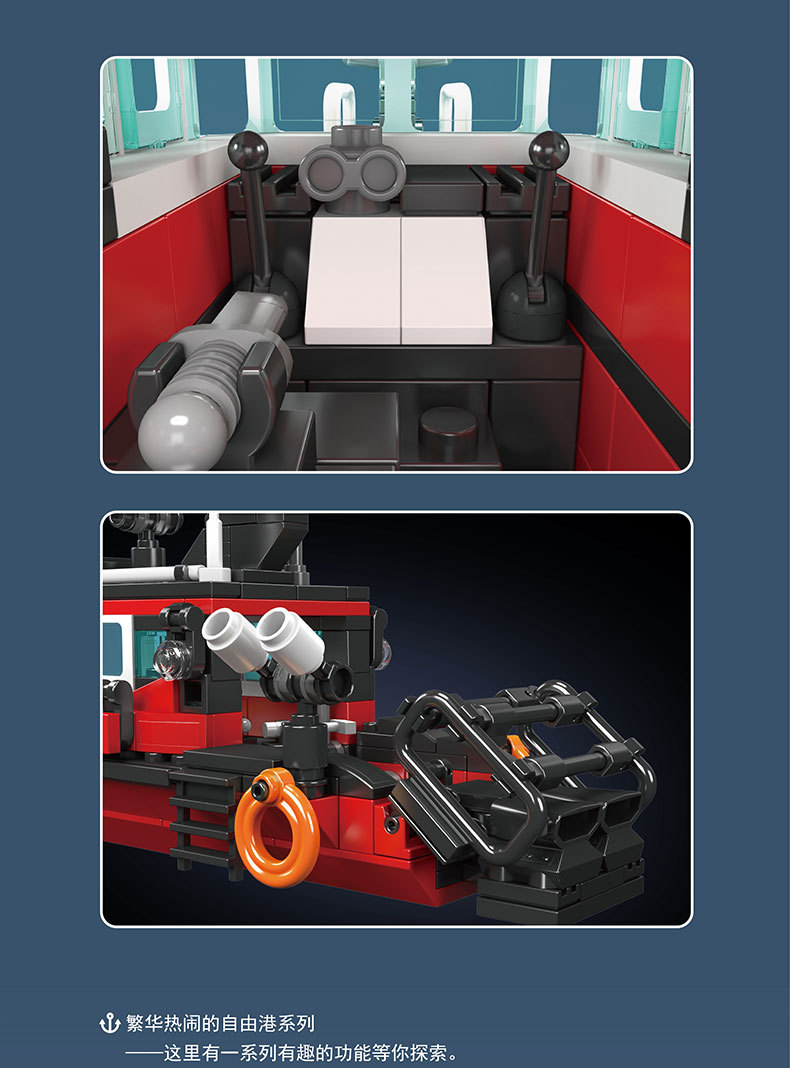 繁华热闹的自由港系列
——这里有一系列有趣的功能等你探索。