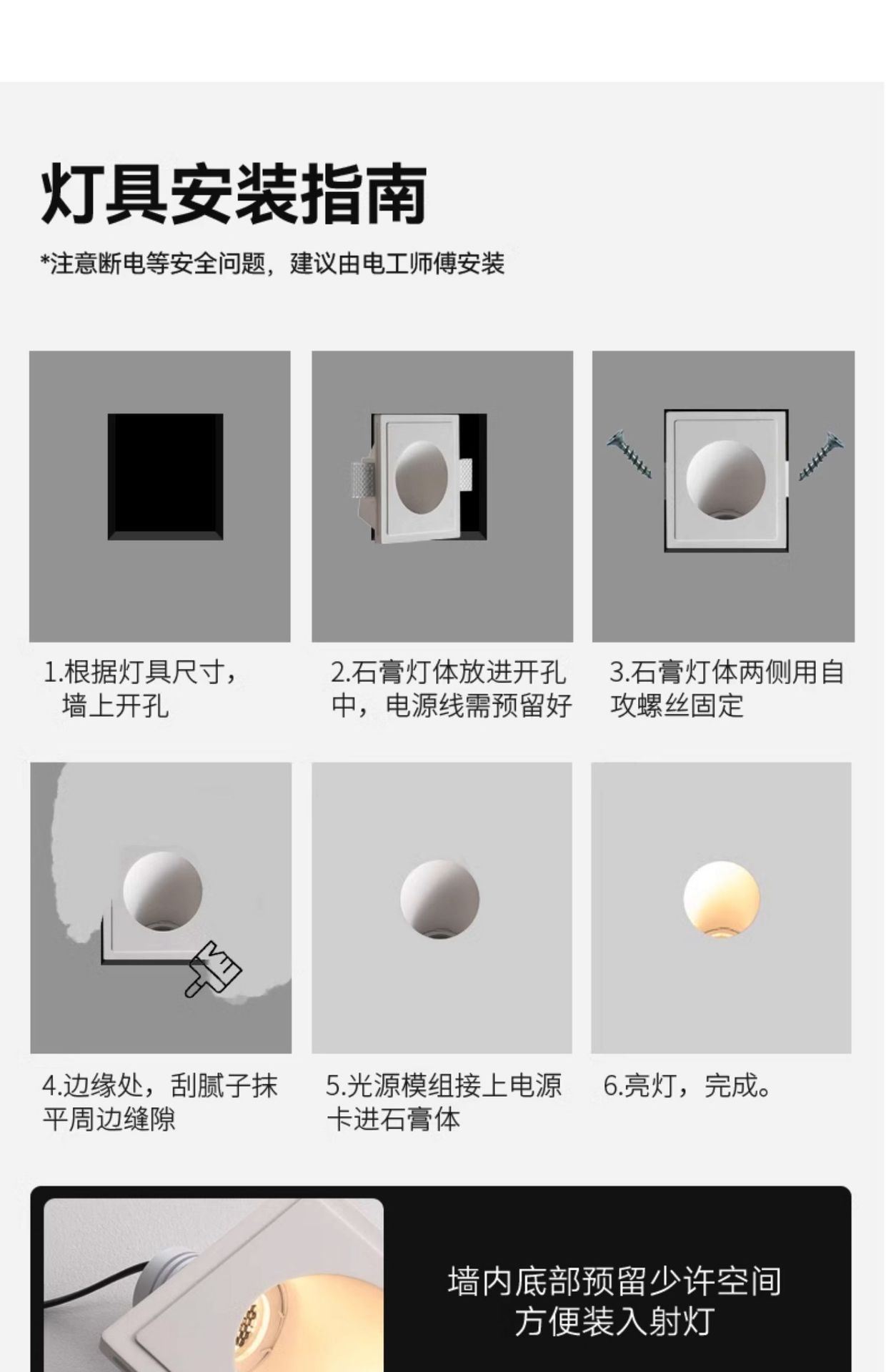 灯具安装指南

*注意断电等安全问题，建议由电工师傅安装

1.根据灯具尺寸，墙上开孔

2.石膏灯体放进开孔中，电源线需预留好

3.石膏灯体两侧用自攻螺丝固定

4.边缘处，刮腻子抹平周边缝隙

5.光源模组接上电源卡进石膏体

6.亮灯，完成。

墙内底部预留少许空间
方便装入射灯