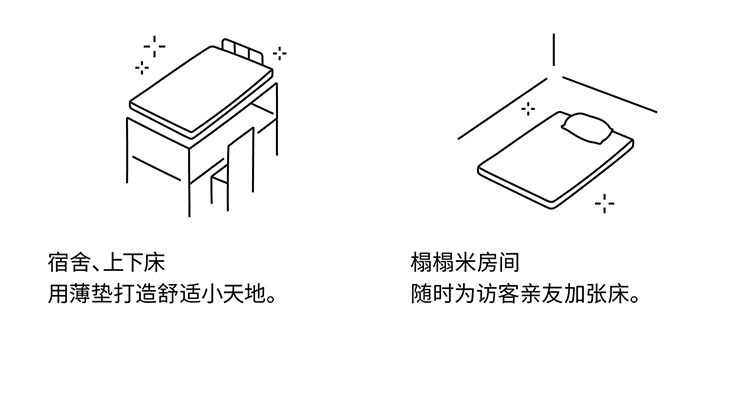 宿舍、上下床
用薄垫打造舒适小天地。

榻榻米房间
随时为访客亲友加张床。