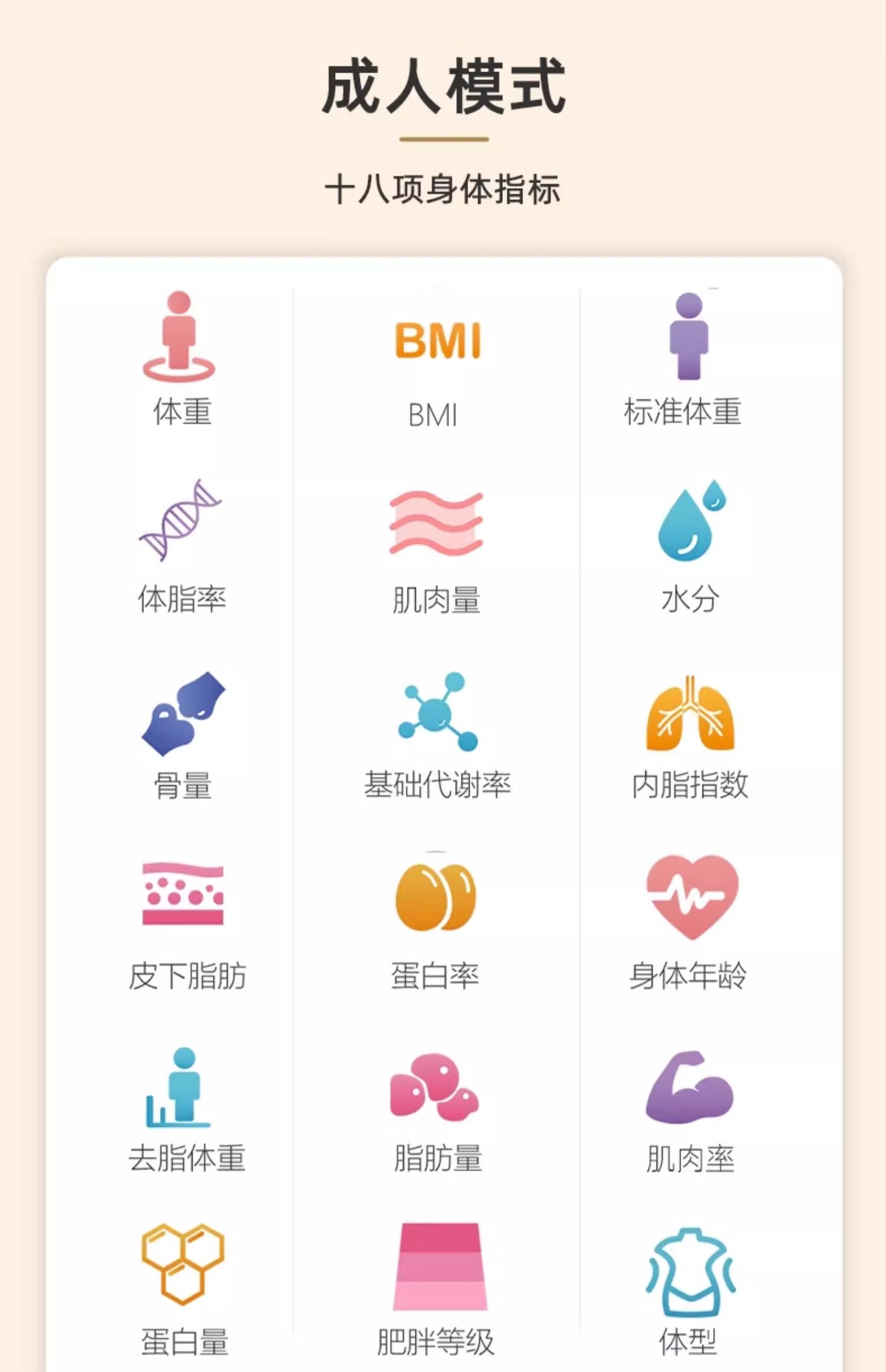 成人模式

十八项身体指标

体重

BMI
BMI

标准体重

体脂率

肌肉量

水分

骨量

基础代谢率

内脂指数

皮下脂肪

蛋白率

身体年龄

去脂体重

脂肪量

肌肉率

蛋白量

肥胖等级

体型