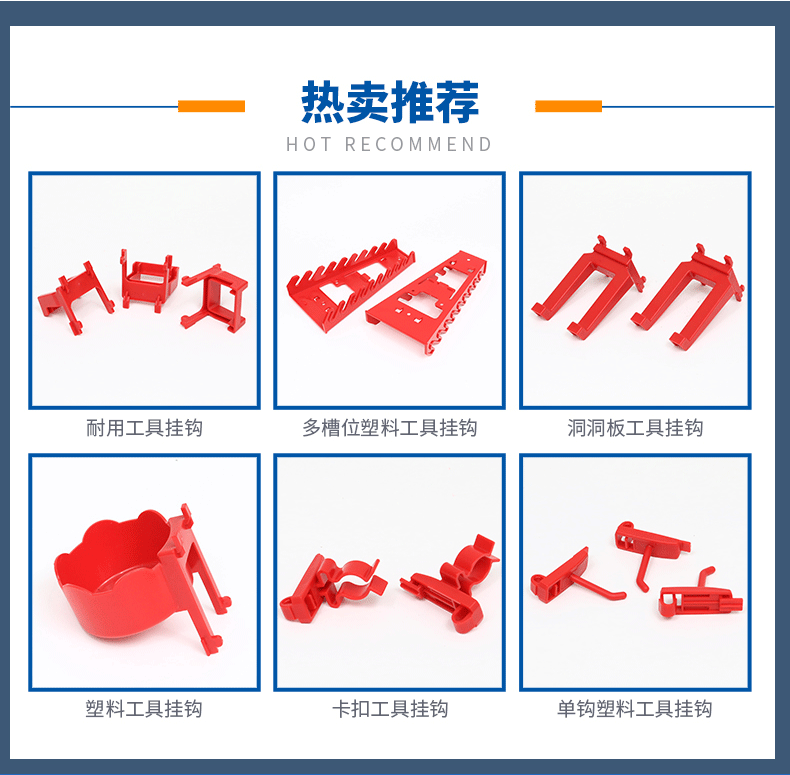 热卖推荐
HOT RECOMMEND

耐用工具挂钩

多槽位塑料工具挂钩

洞洞板工具挂钩

塑料工具挂钩

卡扣工具挂钩

单钩塑料工具挂钩