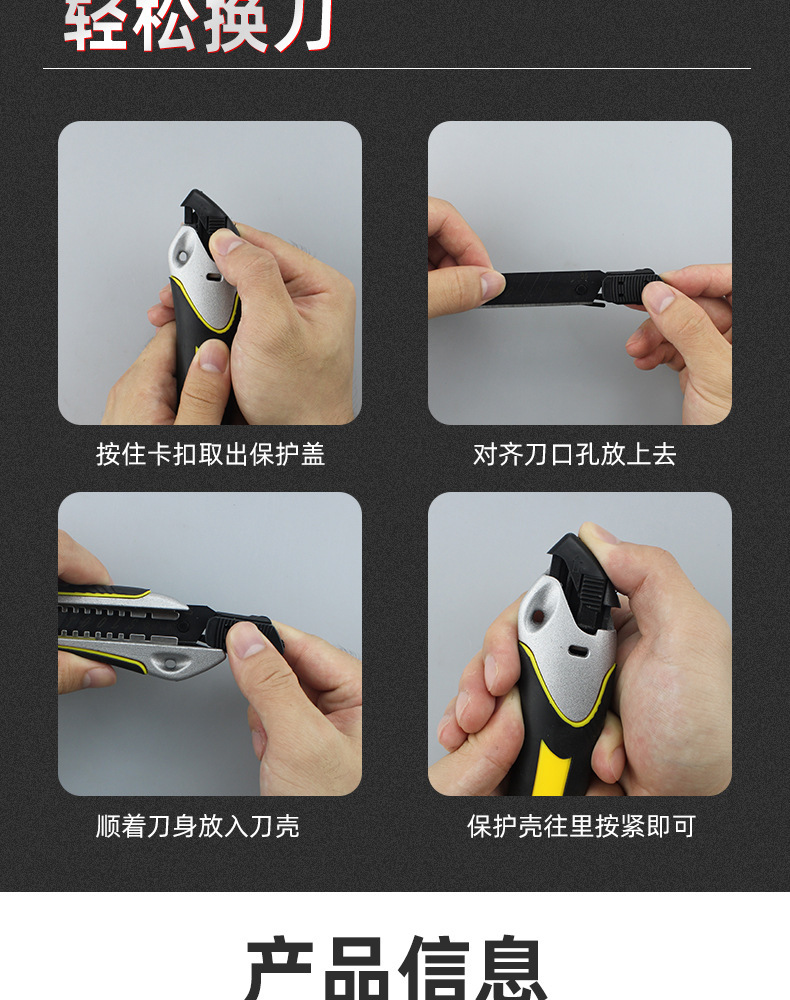 轻松换刀

按住卡扣取出保护盖

对齐刀口孔放上去

顺着刀身放入刀壳

保护壳往里按紧即可

产品信息