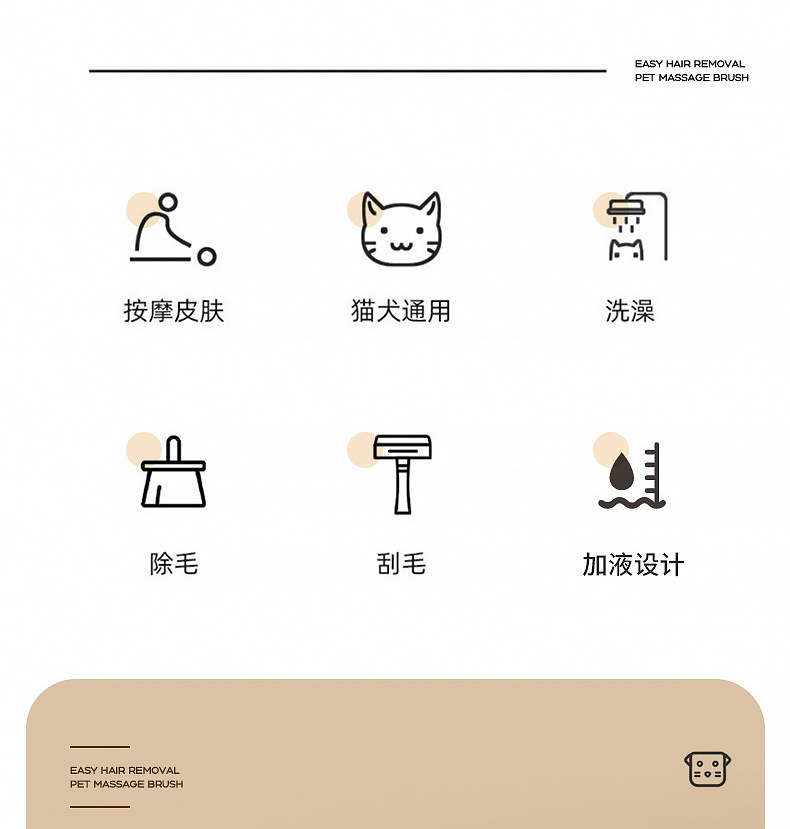 EASY HAIR REMOVAL
PET MASSAGE BRUSH

按摩皮肤

猫犬通用

洗澡

除毛

刮毛

加液设计

EASY HAIR REMOVAL
PET MASSAGE BRUSH