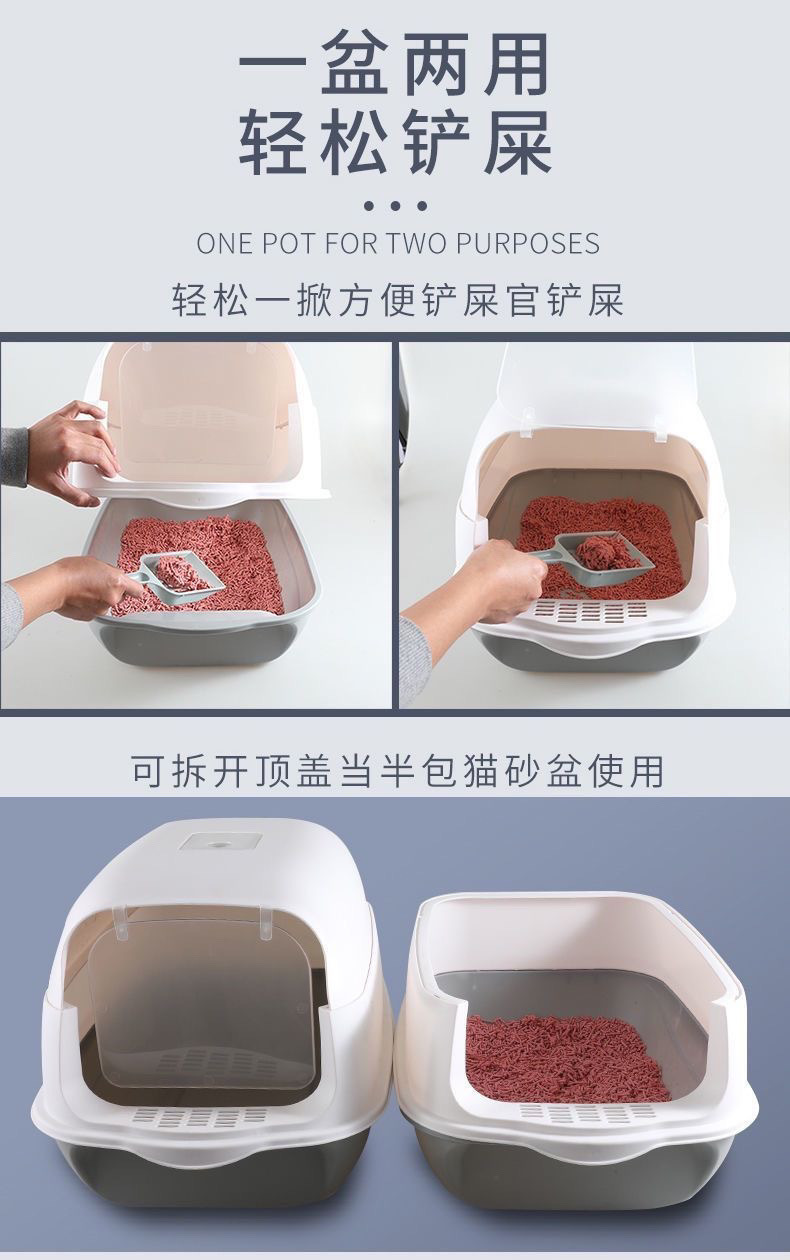 一盆两用
轻松铲屎

ONE POT FOR TWO PURPOSES

轻松一掀方便铲屎官铲屎

可拆开顶盖当半包猫砂盆使用