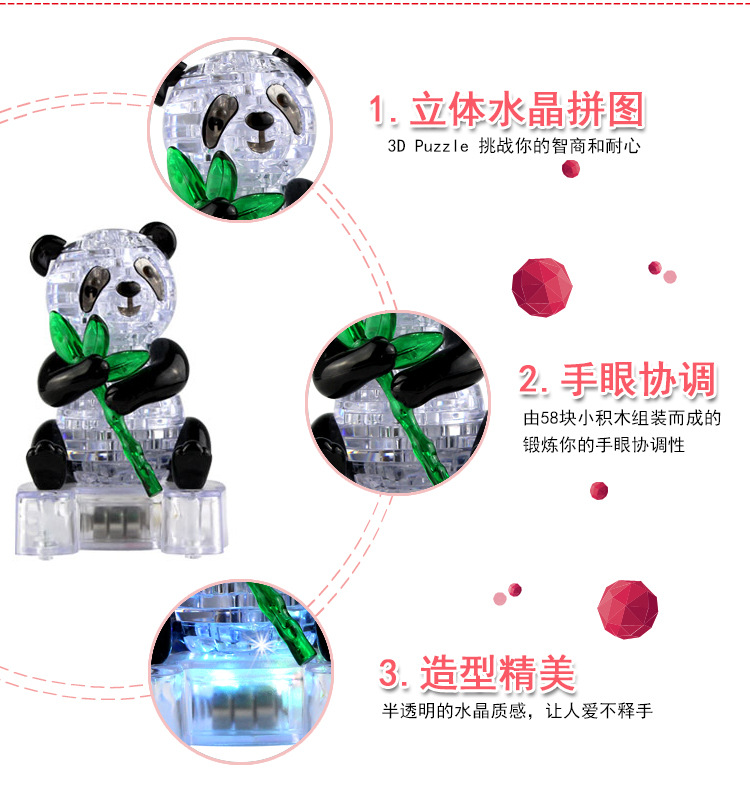 1. 立体水晶拼图
3D Puzzle 挑战你的智商和耐心

2. 手眼协调
由58块小积木组装而成的
锻炼你的手眼协调性

3. 造型精美
半透明的水晶质感，让人爱不释手