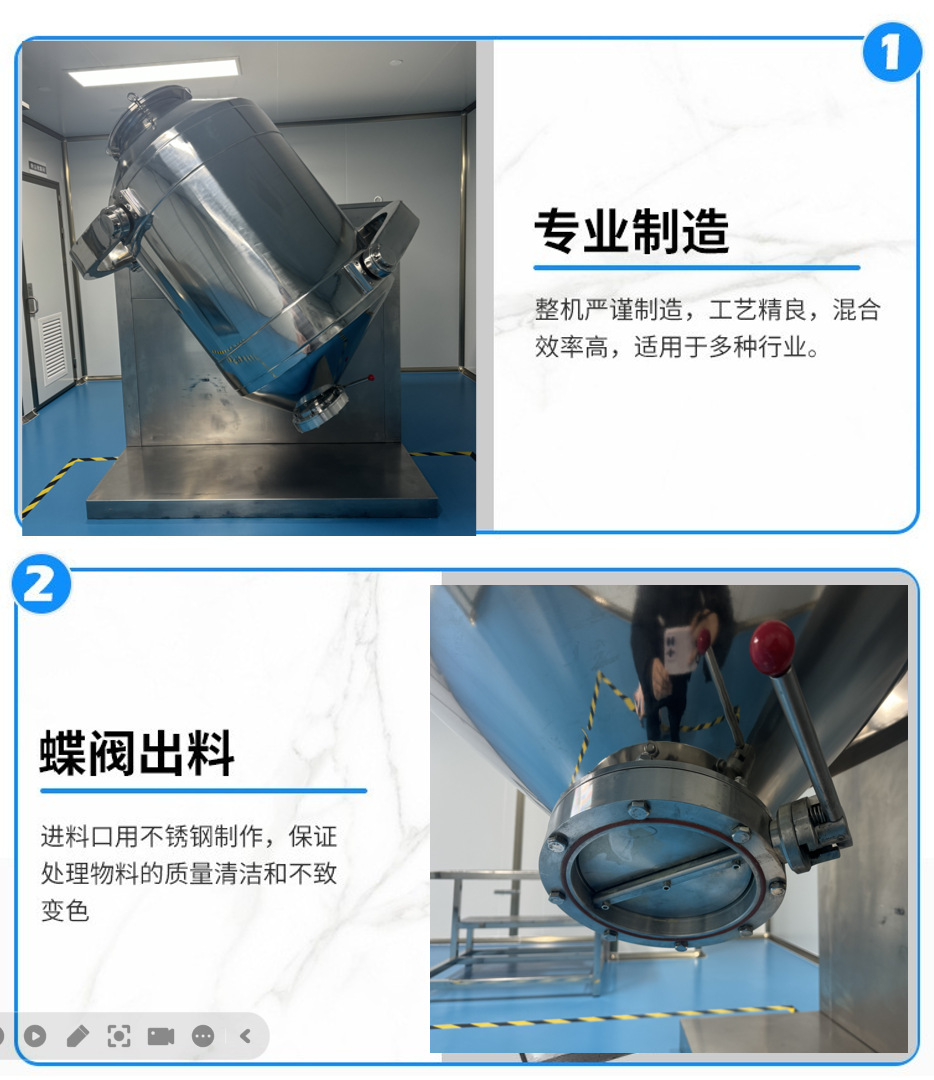 1

专业制造

整机严谨制造，工艺精良，混合效率高，适用于多种行业。

2

蝶阀出料

进料口用不锈钢制作，保证处理物料的质量清洁和不致变色