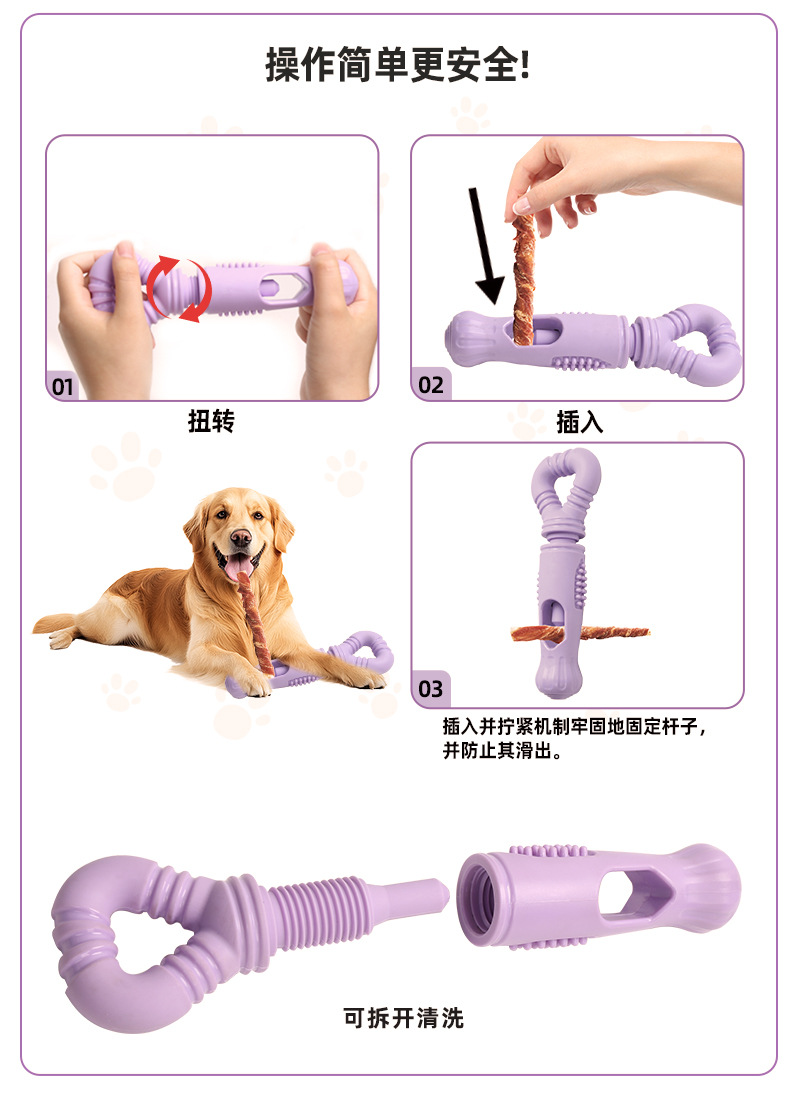 操作简单更安全!

01

扭转

02

插入

03

插入并拧紧机制牢固地固定杆子，并防止其滑出。

可拆开清洗