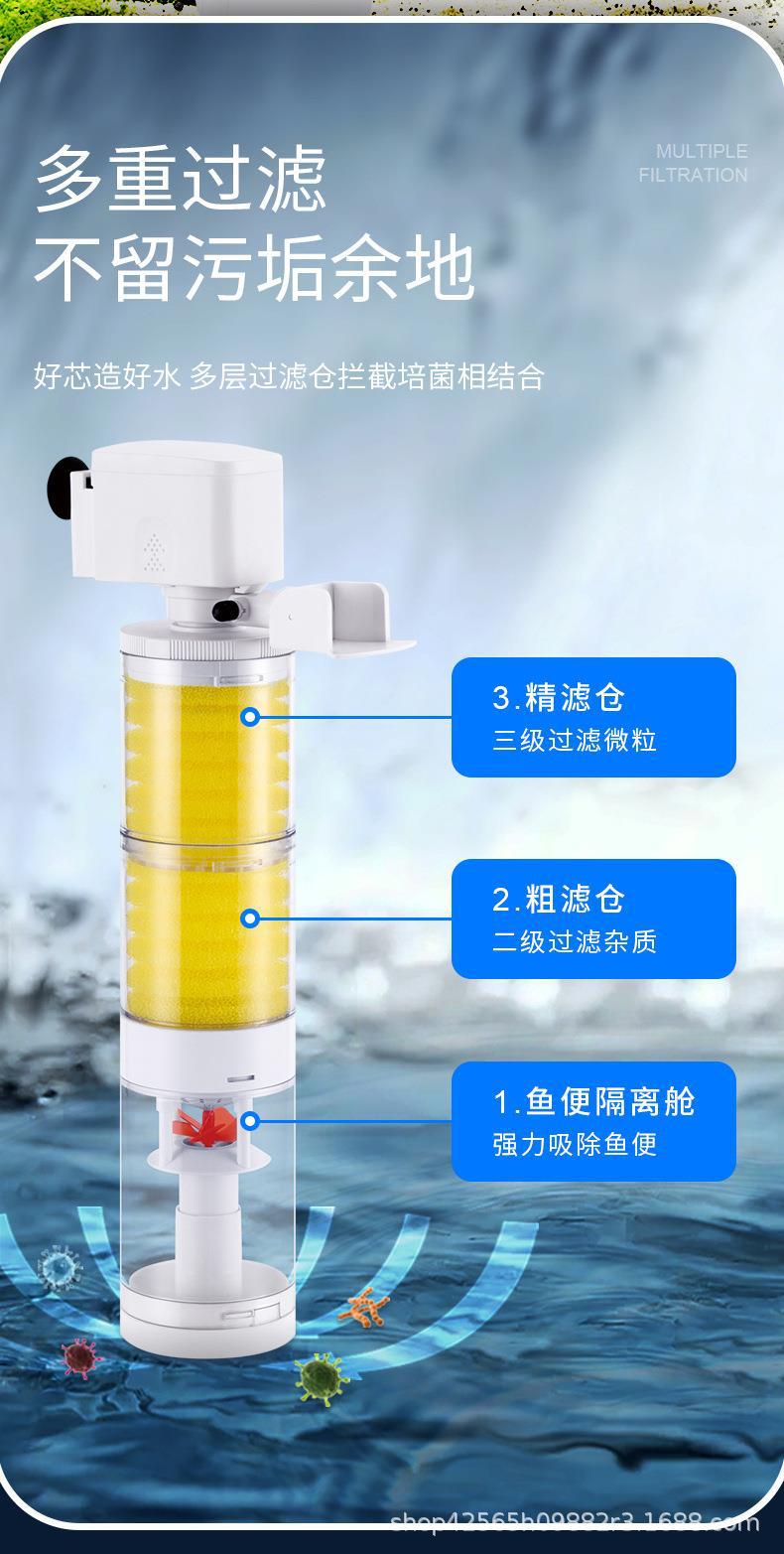 多重过滤
不留污垢余地

MULTIPLE
FILTRATION

好芯造好水 多层过滤仓拦截培菌相结合

3.精滤仓
三级过滤微粒

2.粗滤仓
二级过滤杂质

1.鱼便隔离舱
强力吸除鱼便

shop42565h09882r3.1688.com