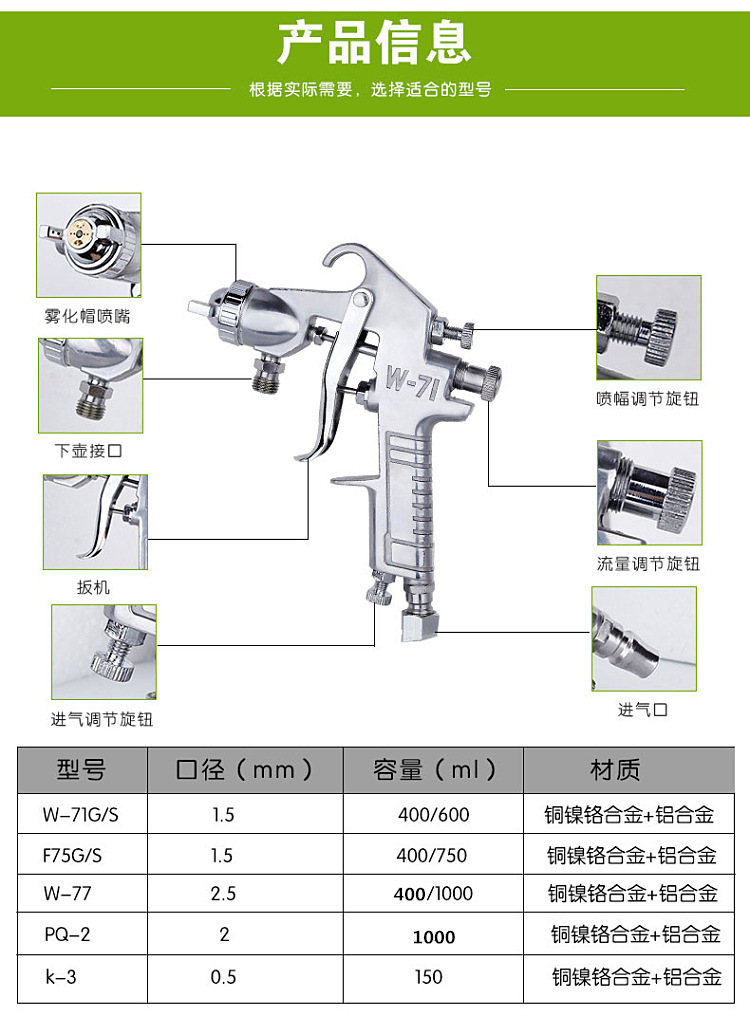 产品信息

根据实际需要，选择适合的型号

雾化帽喷嘴

下壶接口

扳机

进气调节旋钮

W-71

喷幅调节旋钮

流量调节旋钮

进气口

| 型号 | 口径（mm） | 容量（ml） | 材质 |
|---|---|---|---|
| W-71G/S | 1.5 | 400/600 | 铜镍铬合金+铝合金 |
| F75G/S | 1.5 | 400/750 | 铜镍铬合金+铝合金 |
| W-77 | 2.5 | 400/1000 | 铜镍铬合金+铝合金 |
| PQ-2 | 2 | 1000 | 铜镍铬合金+铝合金 |
| k-3 | 0.5 | 150 | 铜镍铬合金+铝合金 |