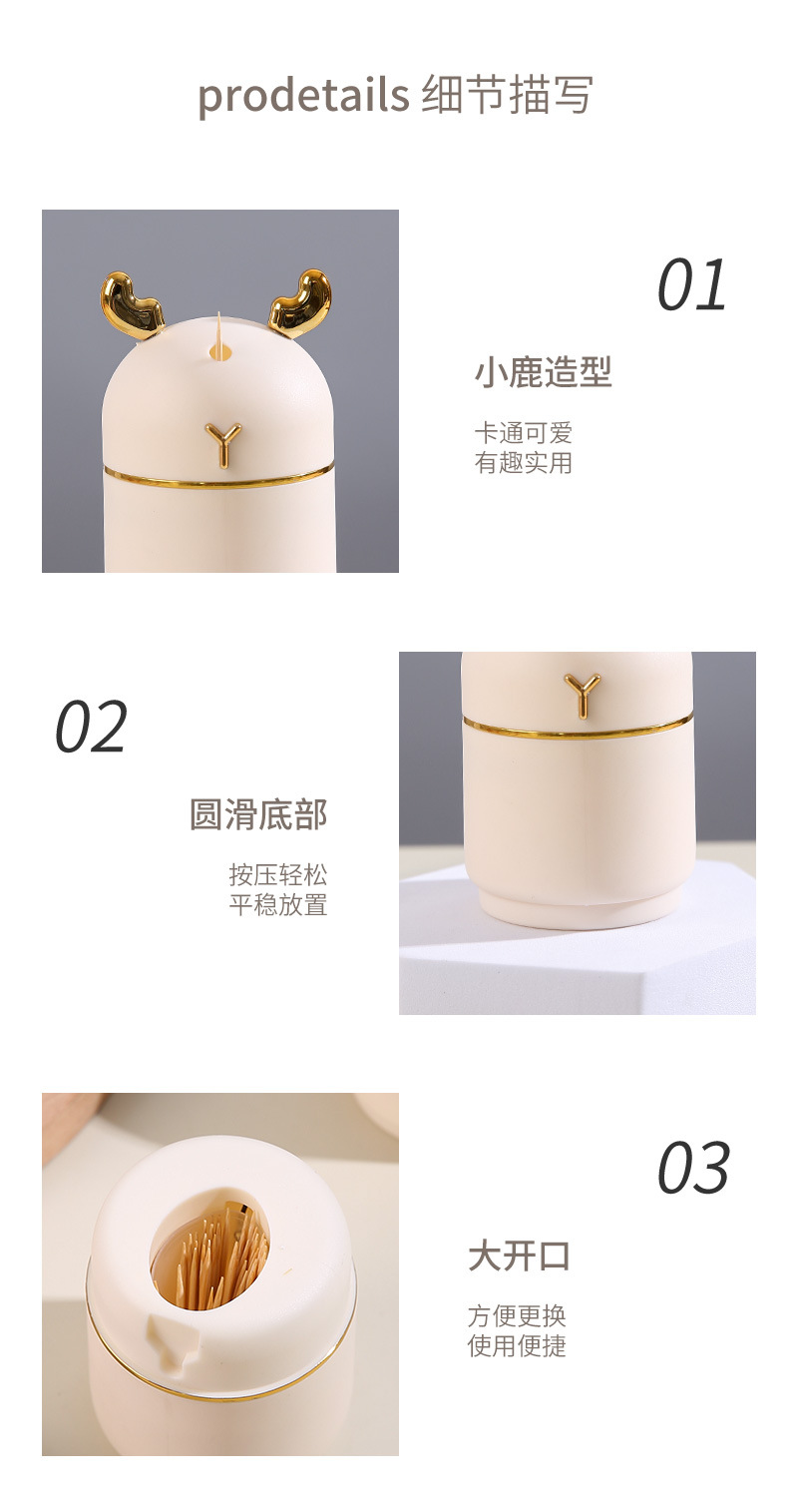 prodetails 细节描写

01

小鹿造型

卡通可爱
有趣实用

02

圆滑底部

按压轻松
平稳放置

03

大开口

方便更换
使用便捷