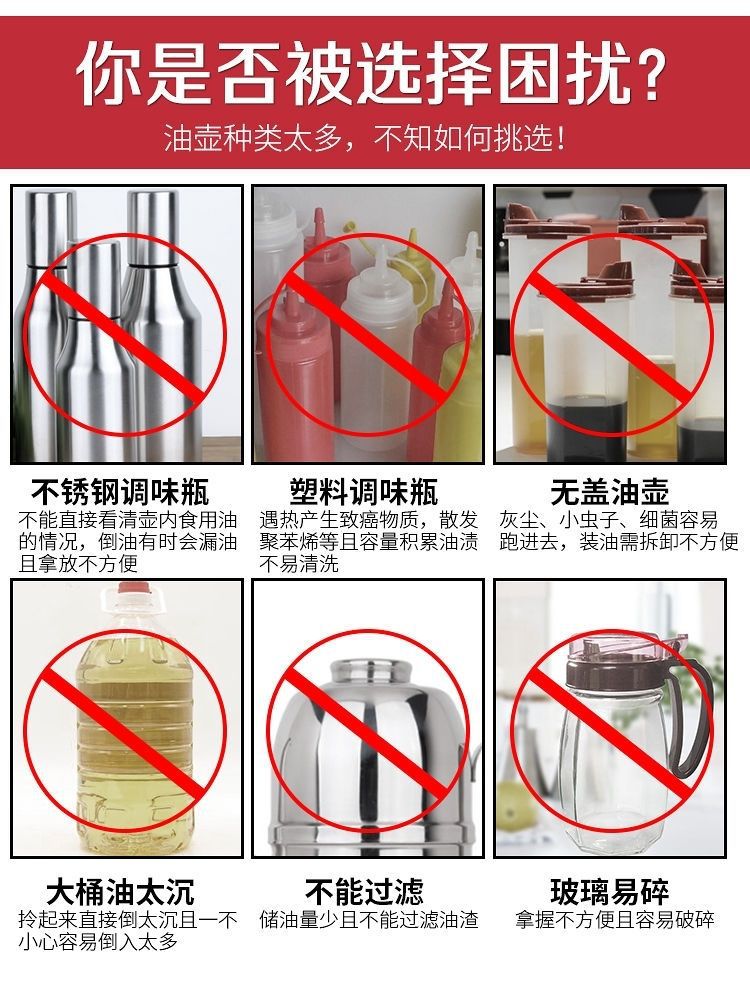 你是否被选择困扰?

油壶种类太多，不知如何挑选！

不锈钢调味瓶

不能直接看清壶内食用油的情况，倒油有时会漏油且拿放不方便

塑料调味瓶

遇热产生致癌物质，散发聚苯烯等且容量积累油渍不易清洗

无盖油壶

灰尘、小虫子、细菌容易跑进去，装油需拆卸不方便

大桶油太沉

拎起来直接倒太沉且一不小心容易倒入太多

不能过滤

储油量少且不能过滤油渣

玻璃易碎

拿握不方便且容易破碎