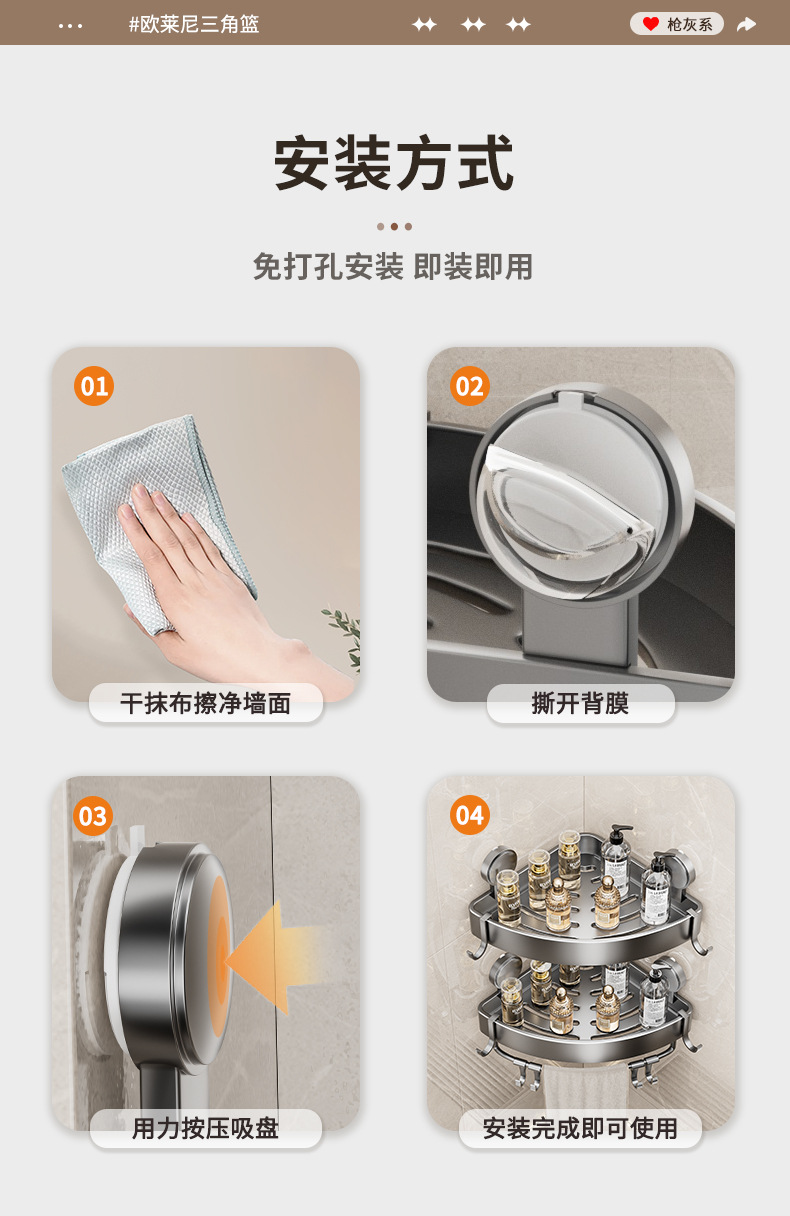 #欧莱尼三角篮

枪灰系

安装方式

免打孔安装 即装即用

01

干抹布擦净墙面

02

撕开背膜

03

用力按压吸盘

04

安装完成即可使用