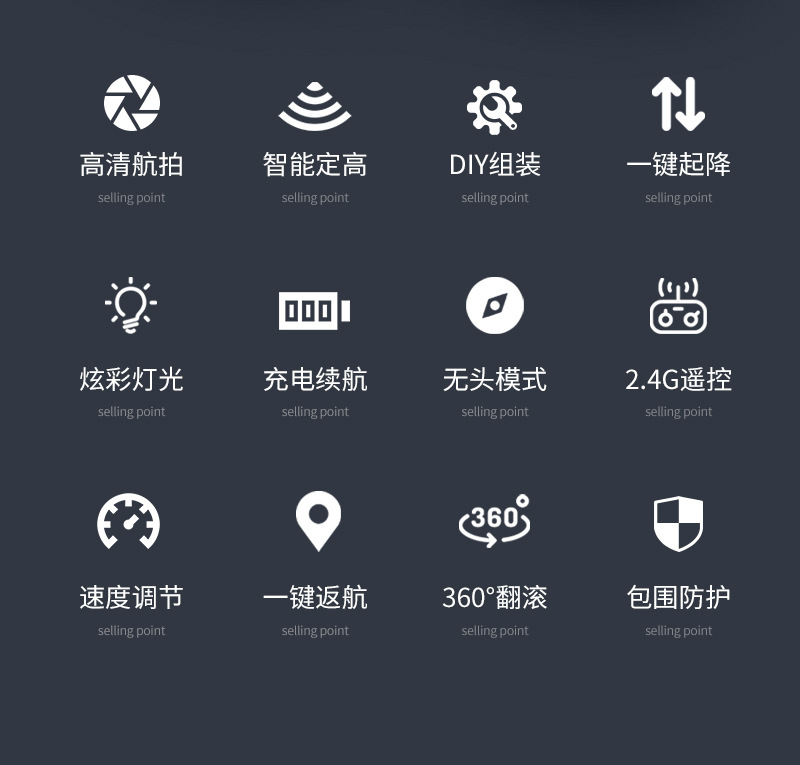 高清航拍
selling point

智能定高
selling point

DIY组装
selling point

一键起降
selling point

炫彩灯光
selling point

充电续航
selling point

无头模式
selling point

2.4G遥控
selling point

速度调节
selling point

一键返航
selling point

360°翻滚
selling point

包围防护
selling point