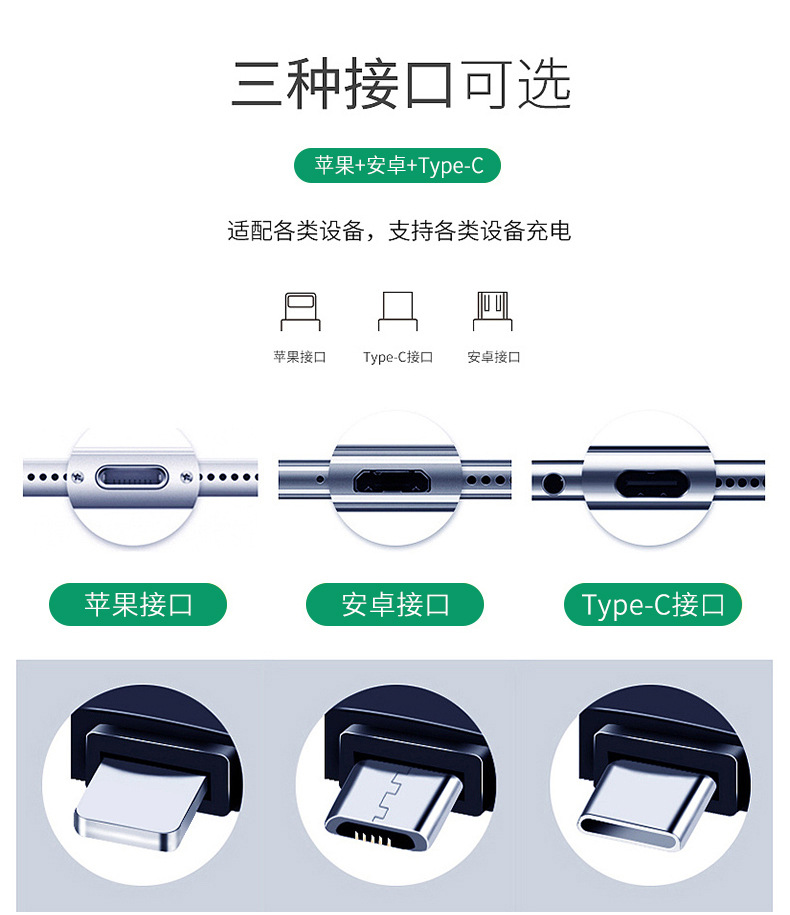 三种接口可选

苹果+安卓+Type-C

适配各类设备，支持各类设备充电

苹果接口

Type-C接口

安卓接口

苹果接口

安卓接口

Type-C接口