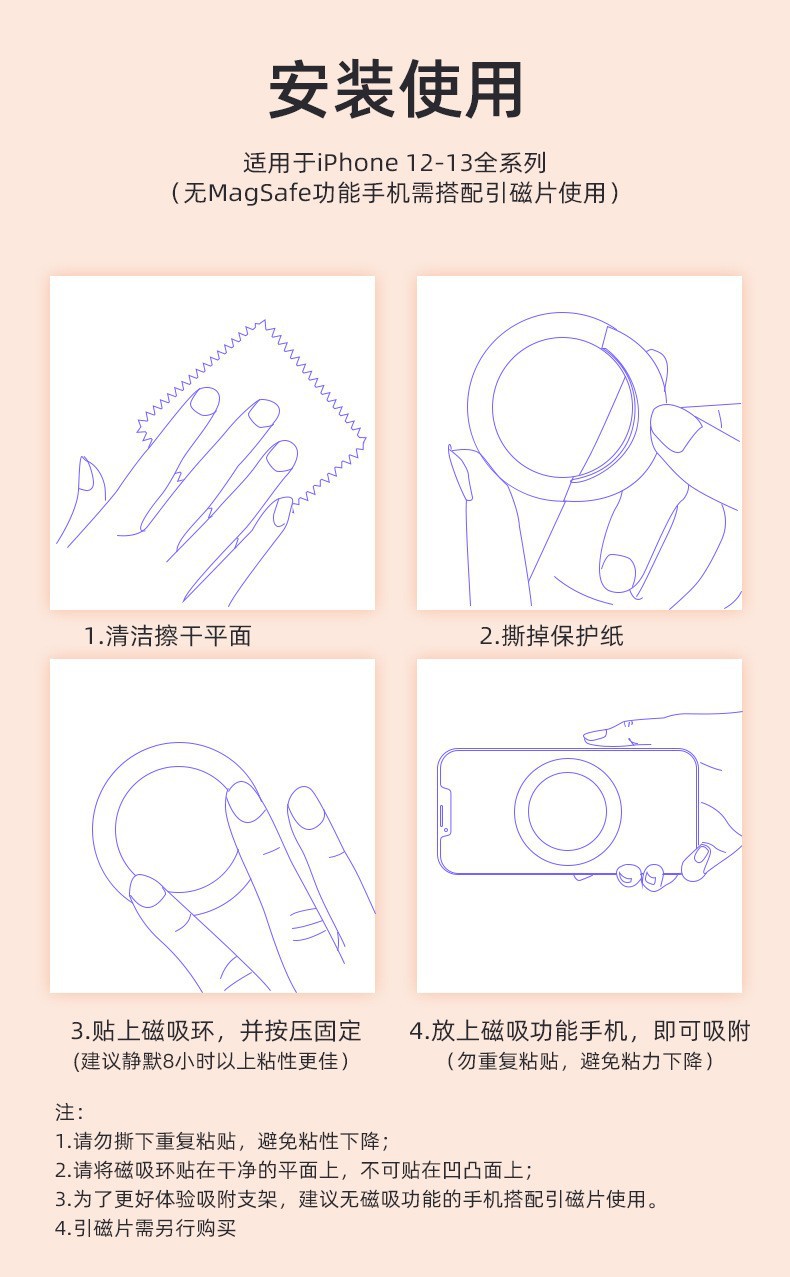 安装使用

适用于iPhone 12-13全系列
（无MagSafe功能手机需搭配引磁片使用）

1.清洁擦干平面

2.撕掉保护纸

3.贴上磁吸环，并按压固定
（建议静默8小时以上粘性更佳）

4.放上磁吸功能手机，即可吸附
（勿重复粘贴，避免粘力下降）

注：
1.请勿撕下重复粘贴，避免粘性下降；
2.请将磁吸环贴在干净的平面上，不可贴在凹凸面上；
3.为了更好体验吸附支架，建议无磁吸功能的手机搭配引磁片使用。
4.引磁片需另行购买