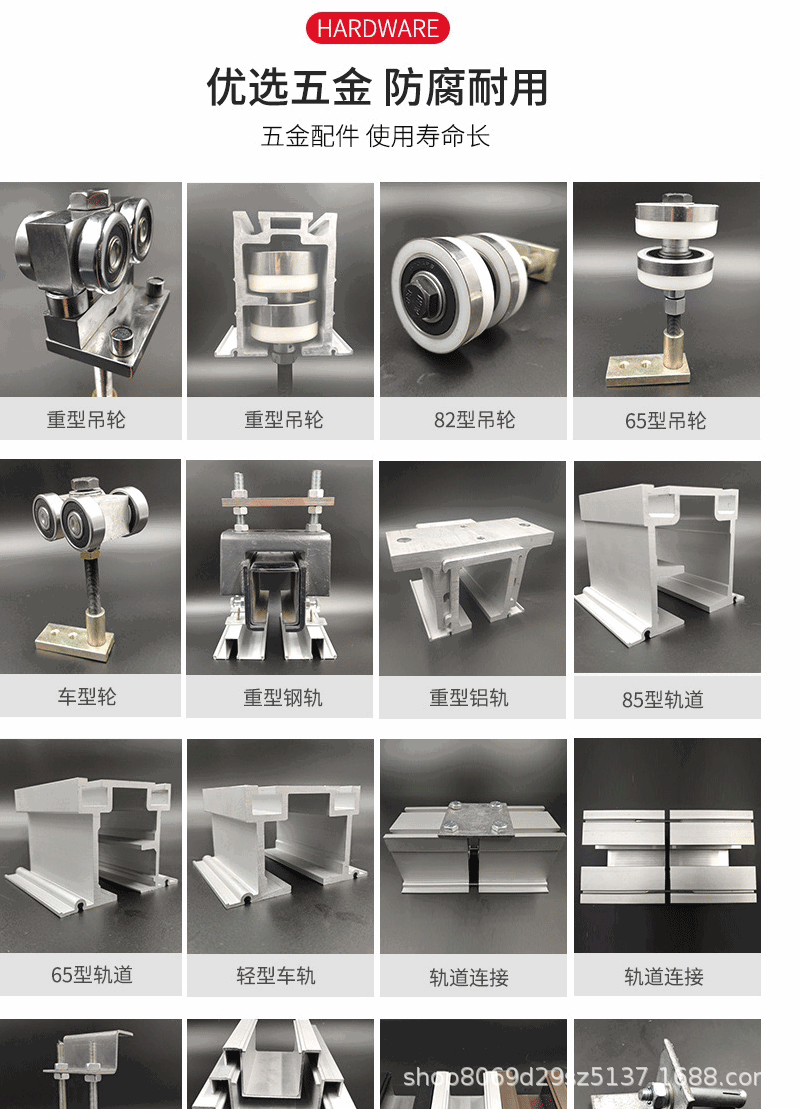 HARDWARE

优选五金 防腐耐用

五金配件 使用寿命长

重型吊轮

重型吊轮

82型吊轮

65型吊轮

车型轮

重型钢轨

重型铝轨

85型轨道

65型轨道

轻型车轨

轨道连接

轨道连接

shop8069d29sz5137.1688.cor