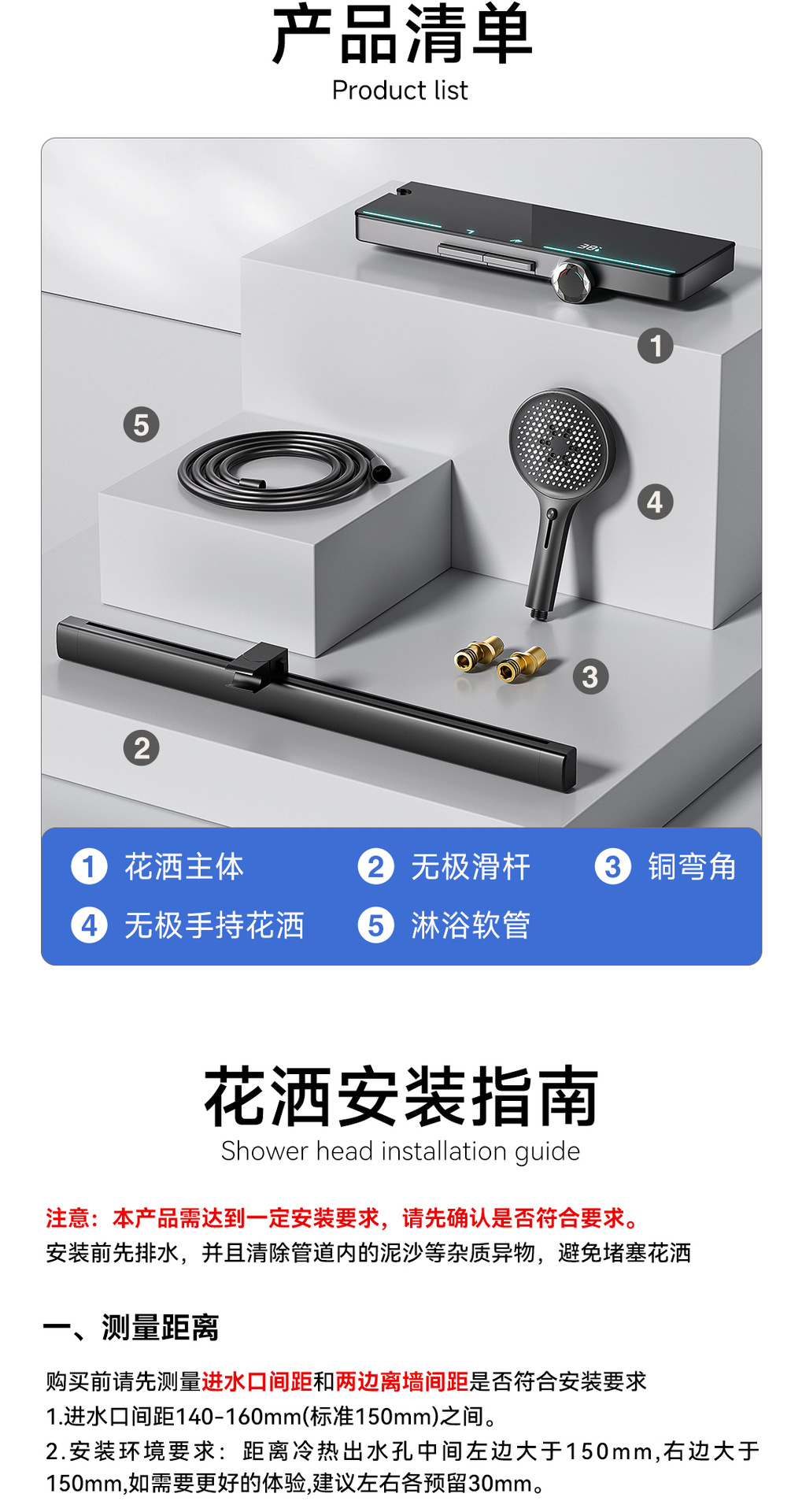 产品清单
Product list

38°

1
5
4
3
2

1 花洒主体
2 无极滑杆
3 铜弯角
4 无极手持花洒
5 淋浴软管

花洒安装指南
Shower head installation guide

注意：本产品需达到一定安装要求，请先确认是否符合要求。
安装前先排水，并且清除管道内的泥沙等杂质异物，避免堵塞花洒

一、测量距离

购买前请先测量进水口间距和两边离墙间距是否符合安装要求
1.进水口间距140-160mm(标准150mm)之间。
2.安装环境要求：距离冷热出水孔中间左边大于150mm,右边大于150mm,如需要更好的体验,建议左右各预留30mm。