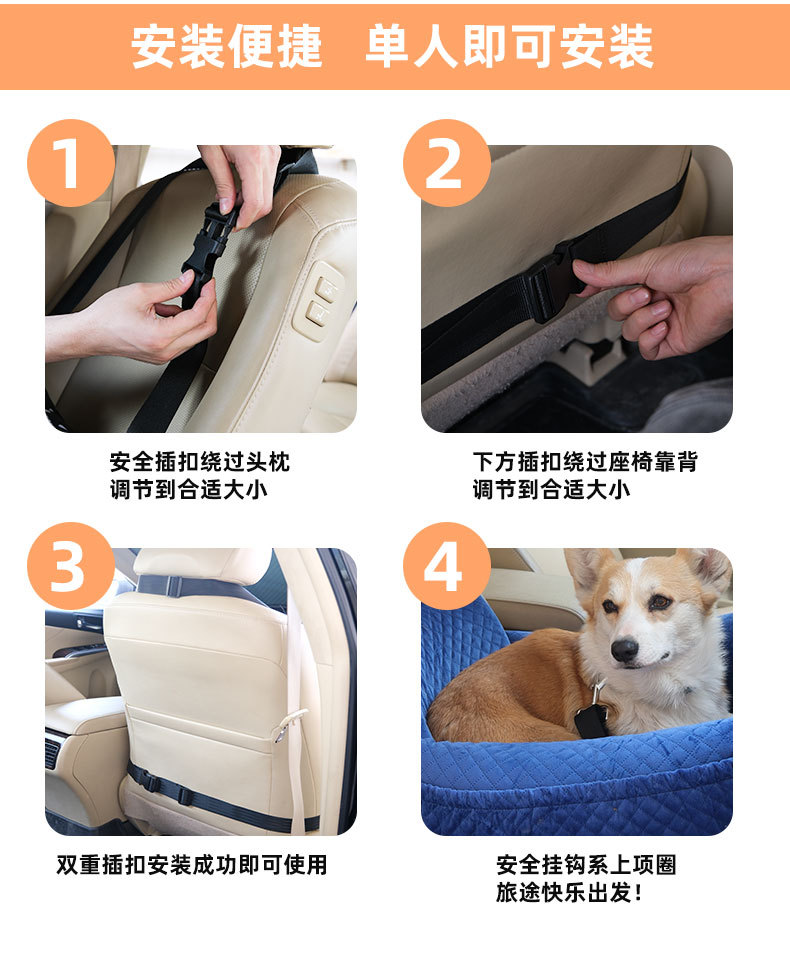 安装便捷　单人即可安装

1

安全插扣绕过头枕
调节到合适大小

2

下方插扣绕过座椅靠背
调节到合适大小

3

双重插扣安装成功即可使用

4

安全挂钩系上项圈
旅途快乐出发！