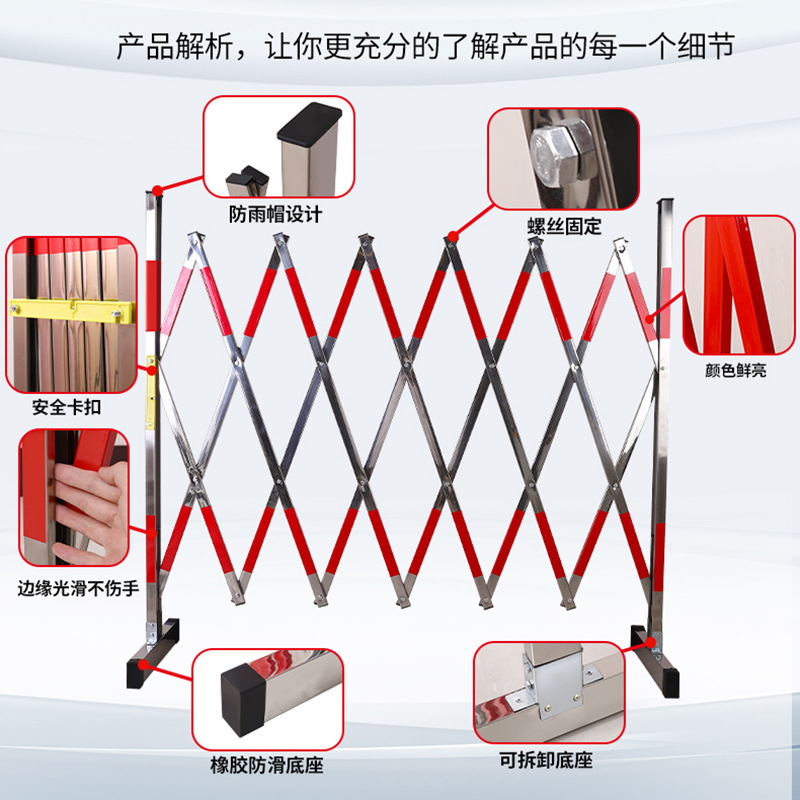 产品解析，让你更充分的了解产品的每一个细节

防雨帽设计

螺丝固定

安全卡扣

颜色鲜亮

边缘光滑不伤手

橡胶防滑底座

可拆卸底座