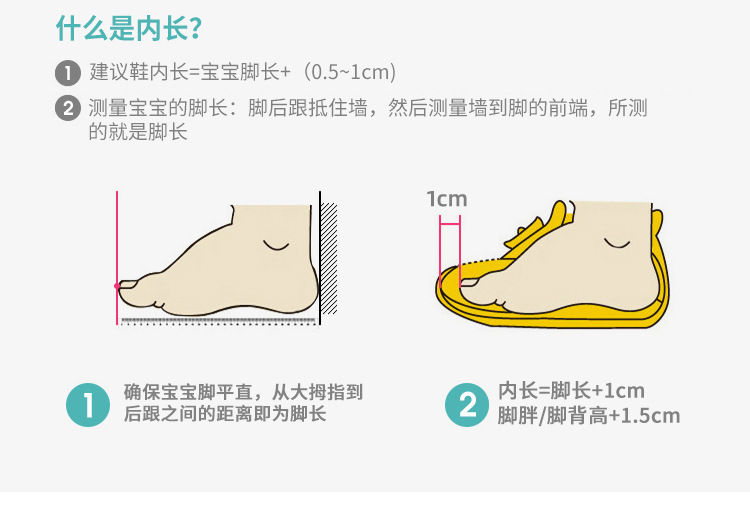 什么是内长?

1 建议鞋内长=宝宝脚长+（0.5~1cm)

2 测量宝宝的脚长：脚后跟抵住墙，然后测量墙到脚的前端，所测的就是脚长

1cm

1 确保宝宝脚平直，从大拇指到后跟之间的距离即为脚长

2 内长=脚长+1cm
脚胖/脚背高+1.5cm