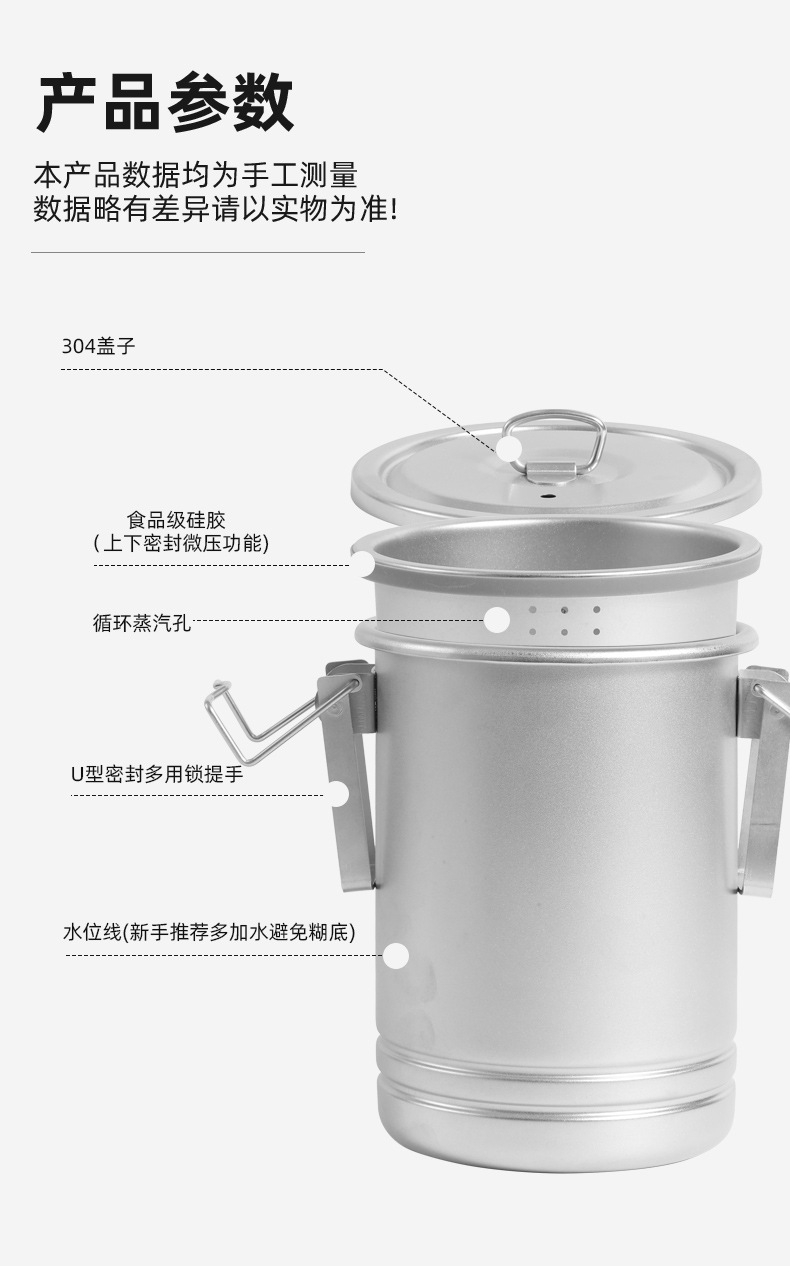 产品参数

本产品数据均为手工测量
数据略有差异请以实物为准!

304盖子

食品级硅胶
(上下密封微压功能)

循环蒸汽孔

U型密封多用锁提手

水位线(新手推荐多加水避免糊底)