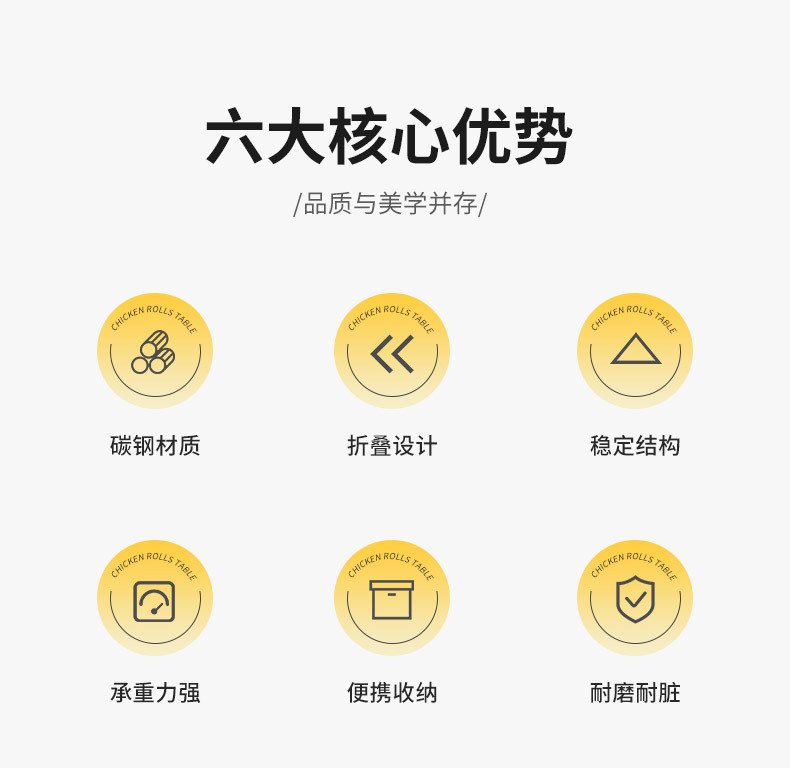 六大核心优势

/品质与美学并存/

CHICKEN ROLLS TABLE

碳钢材质

CHICKEN ROLLS TABLE

折叠设计

CHICKEN ROLLS TABLE

稳定结构

CHICKEN ROLLS TABLE

承重力强

CHICKEN ROLLS TABLE

便携收纳

CHICKEN ROLLS TABLE

耐磨耐脏