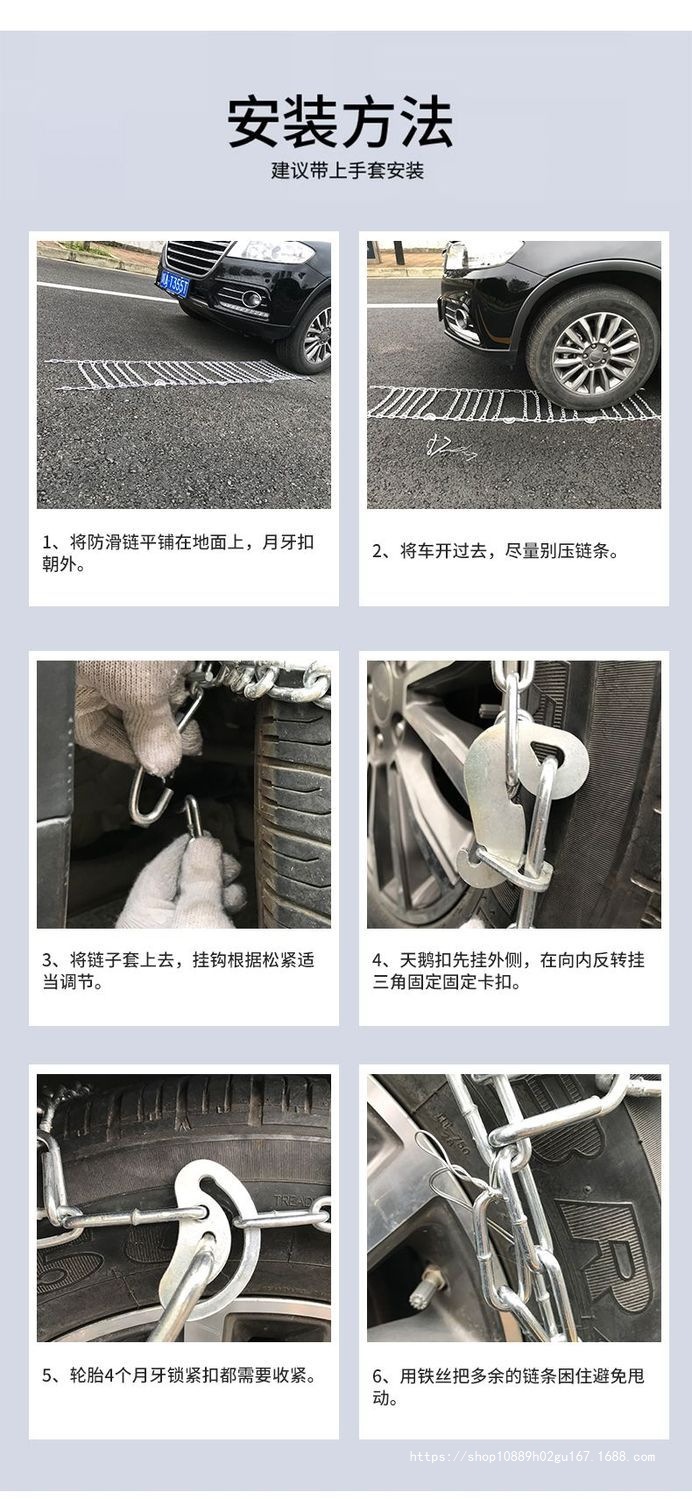 安装方法

建议带上手套安装

1、将防滑链平铺在地面上，月牙扣朝外。

2、将车开过去，尽量别压链条。

3、将链子套上去，挂钩根据松紧适当调节。

4、天鹅扣先挂外侧，在向内反转挂三角固定固定卡扣。

5、轮胎4个月牙锁紧扣都需要收紧。

6、用铁丝把多余的链条困住避免甩动。

https://shop10889h02gu167.1688.com