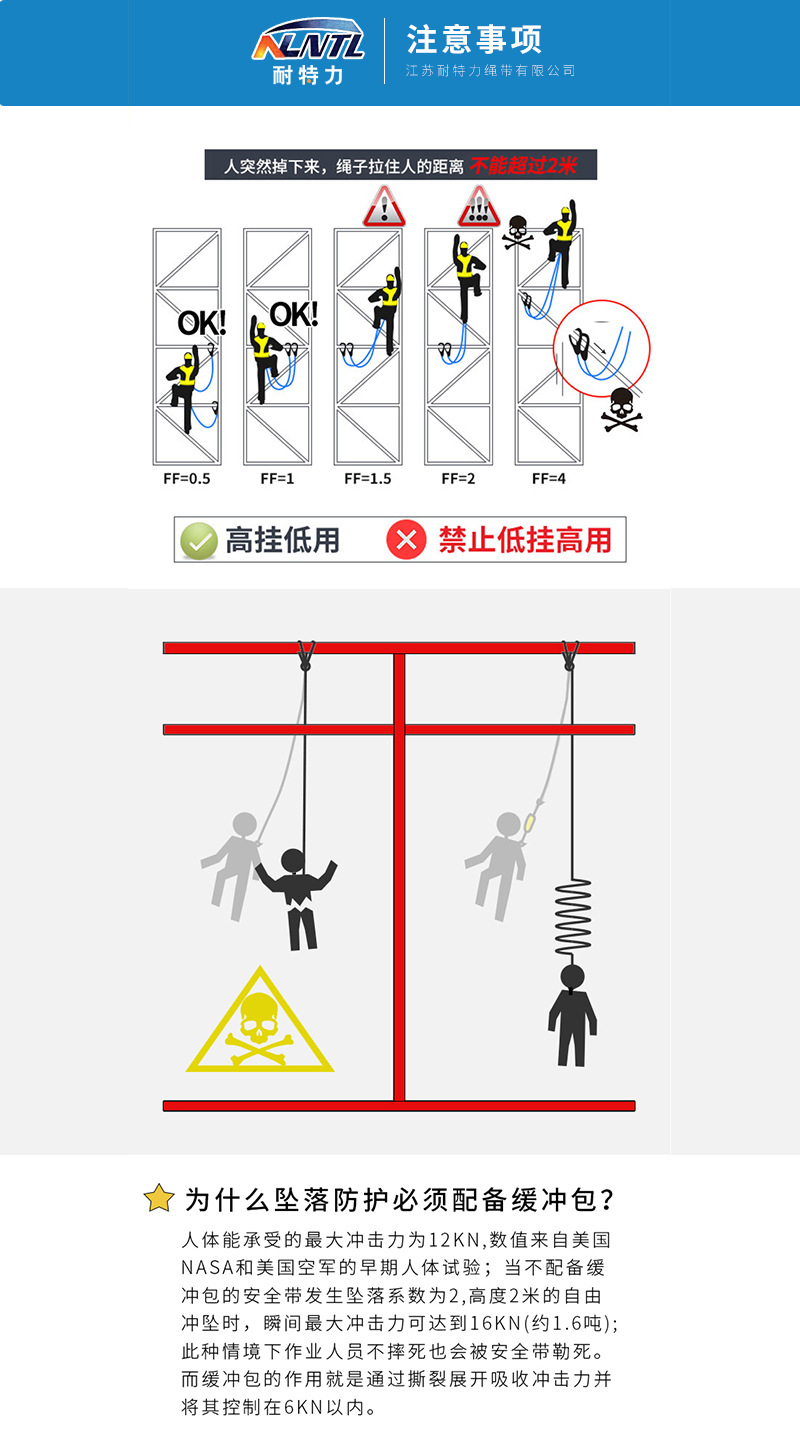 NLNTL
耐特力

注意事项
江苏耐特力绳带有限公司

人突然掉下来，绳子拉住人的距离 不能超过2米

OK!

OK!

FF=0.5

FF=1

FF=1.5

FF=2

FF=4

高挂低用

禁止低挂高用

为什么坠落防护必须配备缓冲包？

人体能承受的最大冲击力为12KN,数值来自美国NASA和美国空军的早期人体试验；当不配备缓冲包的安全带发生坠落系数为2,高度2米的自由冲坠时，瞬间最大冲击力可达到16KN(约1.6吨)；此种情境下作业人员不摔死也会被安全带勒死。而缓冲包的作用就是通过撕裂展开吸收冲击力并将其控制在6KN以内。