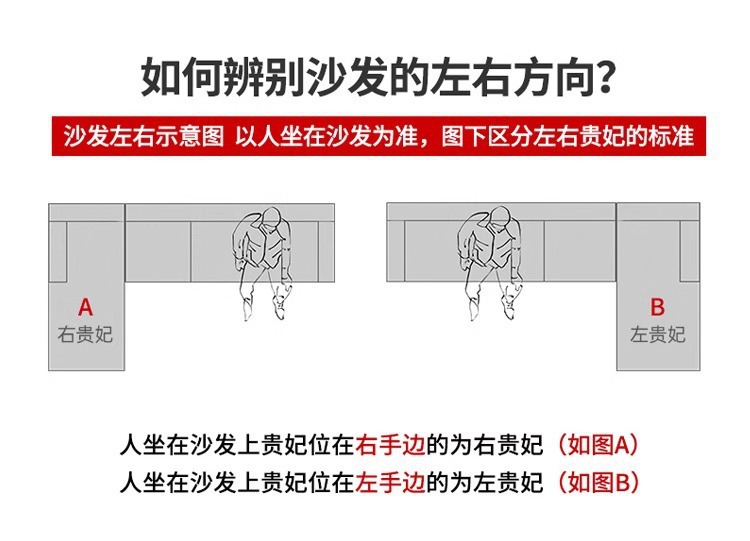 如何辨别沙发的左右方向？

沙发左右示意图 以人坐在沙发为准，图下区分左右贵妃的标准

A
右贵妃

B
左贵妃

人坐在沙发上贵妃位在右手边的为右贵妃（如图A）
人坐在沙发上贵妃位在左手边的为左贵妃（如图B）