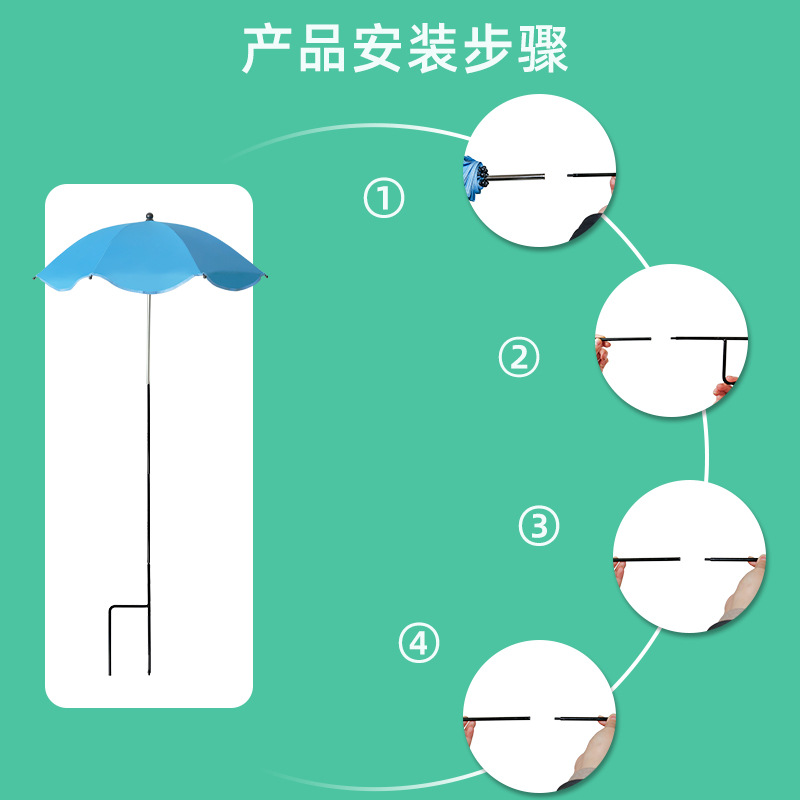 产品安装步骤

①

②

③

④