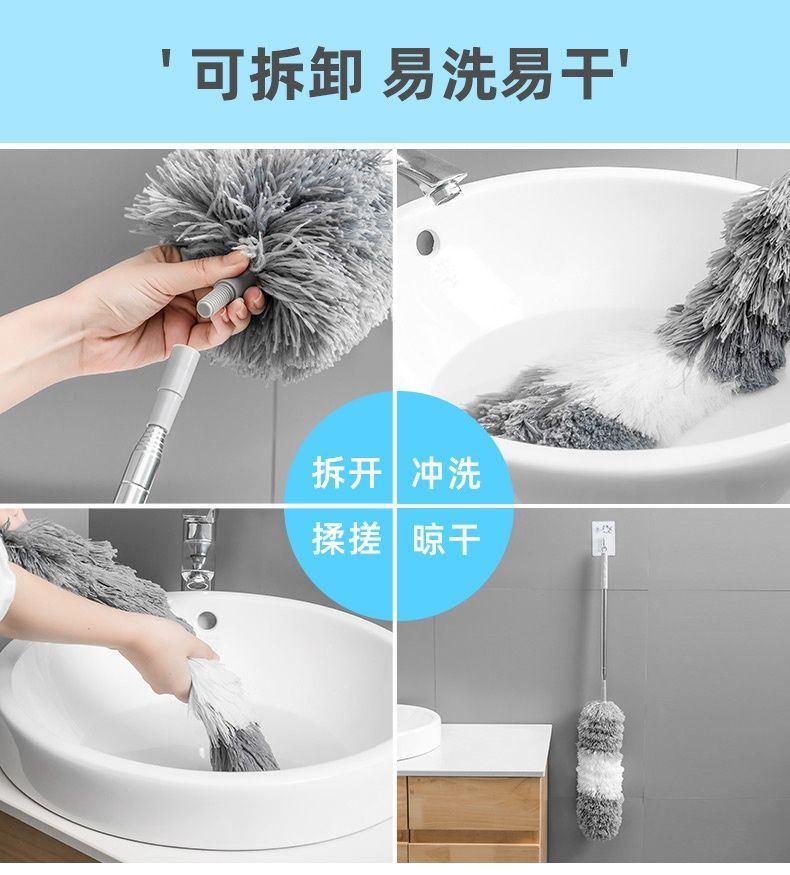 ' 可拆卸 易洗易干'

拆开

冲洗

揉搓

晾干