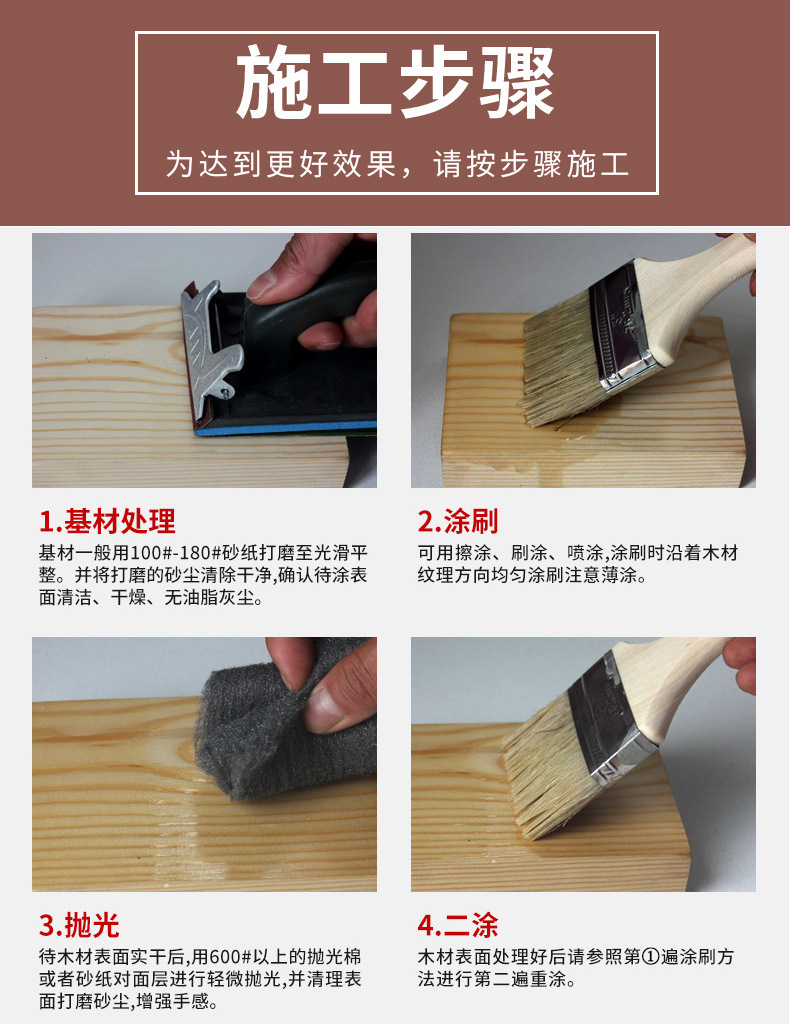 施工步骤

为达到更好效果，请按步骤施工

1.基材处理

基材一般用100#-180#砂纸打磨至光滑平整。并将打磨的砂尘清除干净,确认待涂表面清洁、干燥、无油脂灰尘。

2.涂刷

可用擦涂、刷涂、喷涂,涂刷时沿着木材纹理方向均匀涂刷注意薄涂。

3.抛光

待木材表面实干后,用600#以上的抛光棉或者砂纸对面层进行轻微抛光,并清理表面打磨砂尘,增强手感。

4.二涂

木材表面处理好后请参照第①遍涂刷方法进行第二遍重涂。