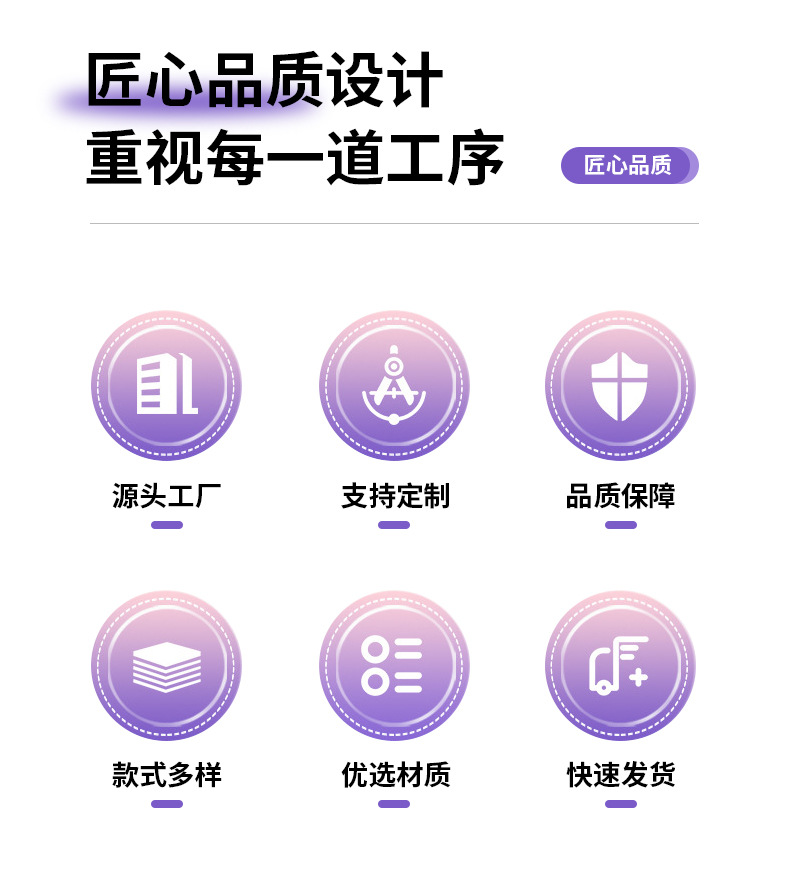 匠心品质设计
重视每一道工序

匠心品质

源头工厂

支持定制

品质保障

款式多样

优选材质

快速发货