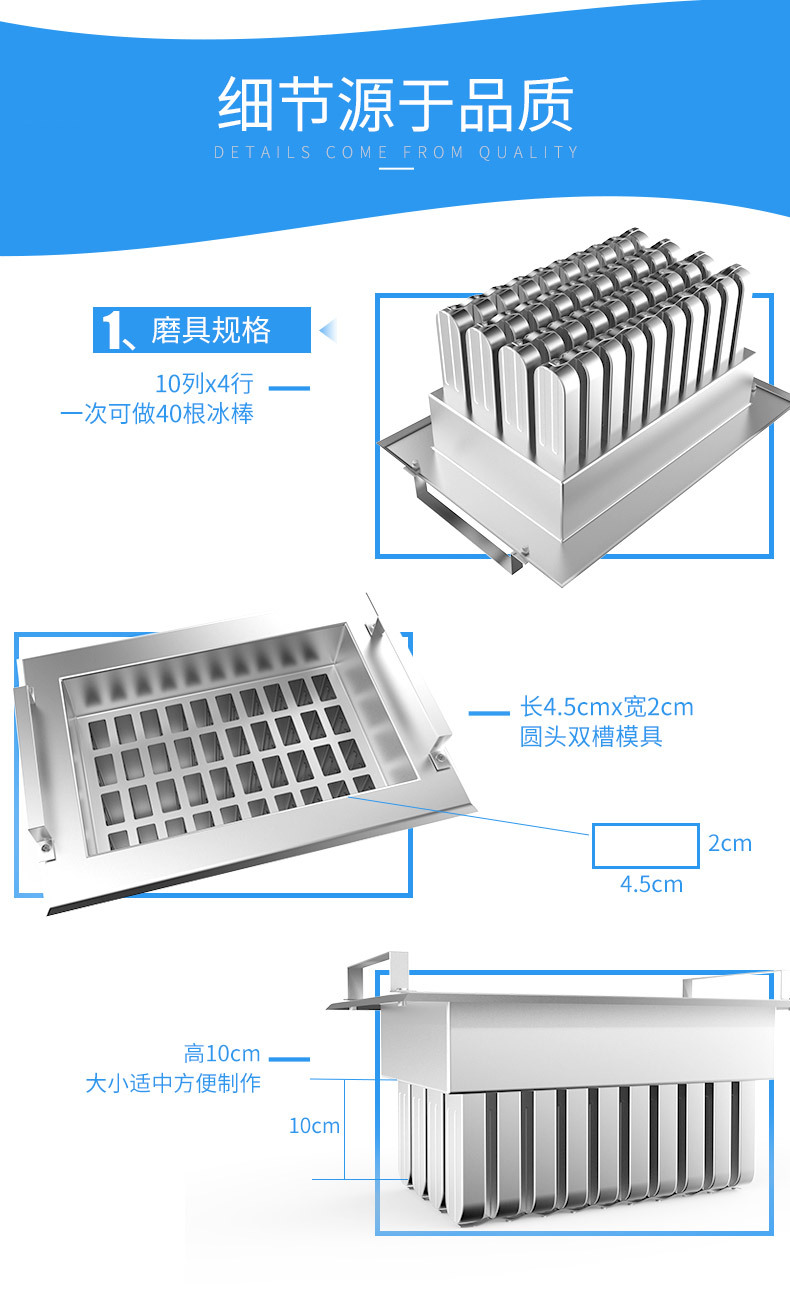 细节源于品质
DETAILS COME FROM QUALITY

1、磨具规格

10列x4行
一次可做40根冰棒

长4.5cmx宽2cm
圆头双槽模具

2cm
4.5cm

高10cm
大小适中方便制作

10cm