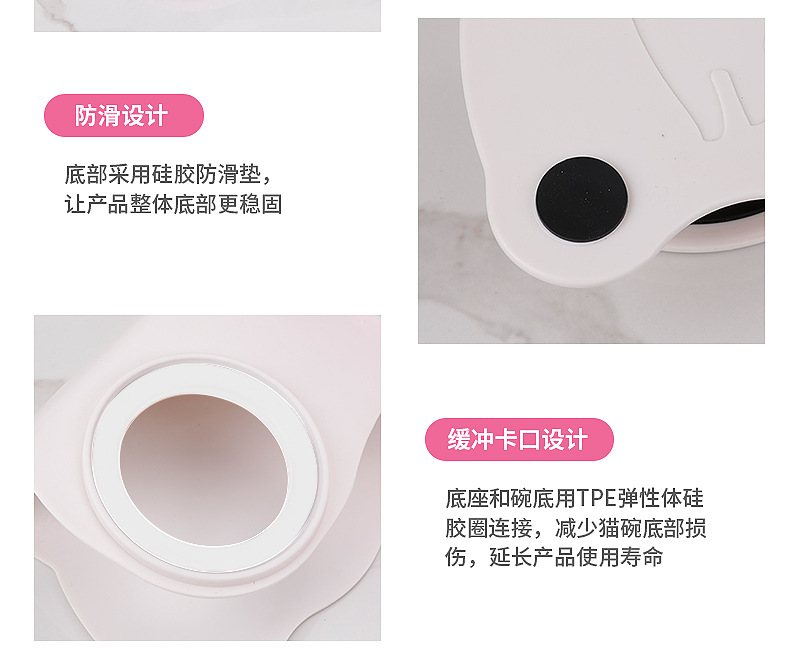 防滑设计

底部采用硅胶防滑垫，让产品整体底部更稳固

缓冲卡口设计

底座和碗底用TPE弹性体硅胶圈连接，减少猫碗底部损伤，延长产品使用寿命