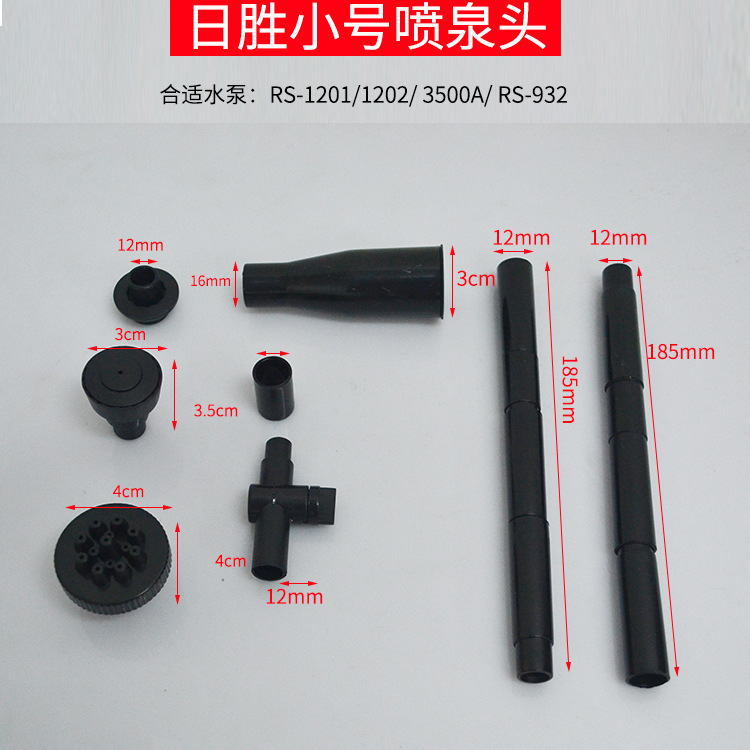 日胜小号喷泉头

合适水泵：RS-1201/1202/ 3500A/ RS-932

12mm

16mm

3cm

12mm

12mm

3cm

3.5cm

185mm

185mm

4cm

4cm

12mm