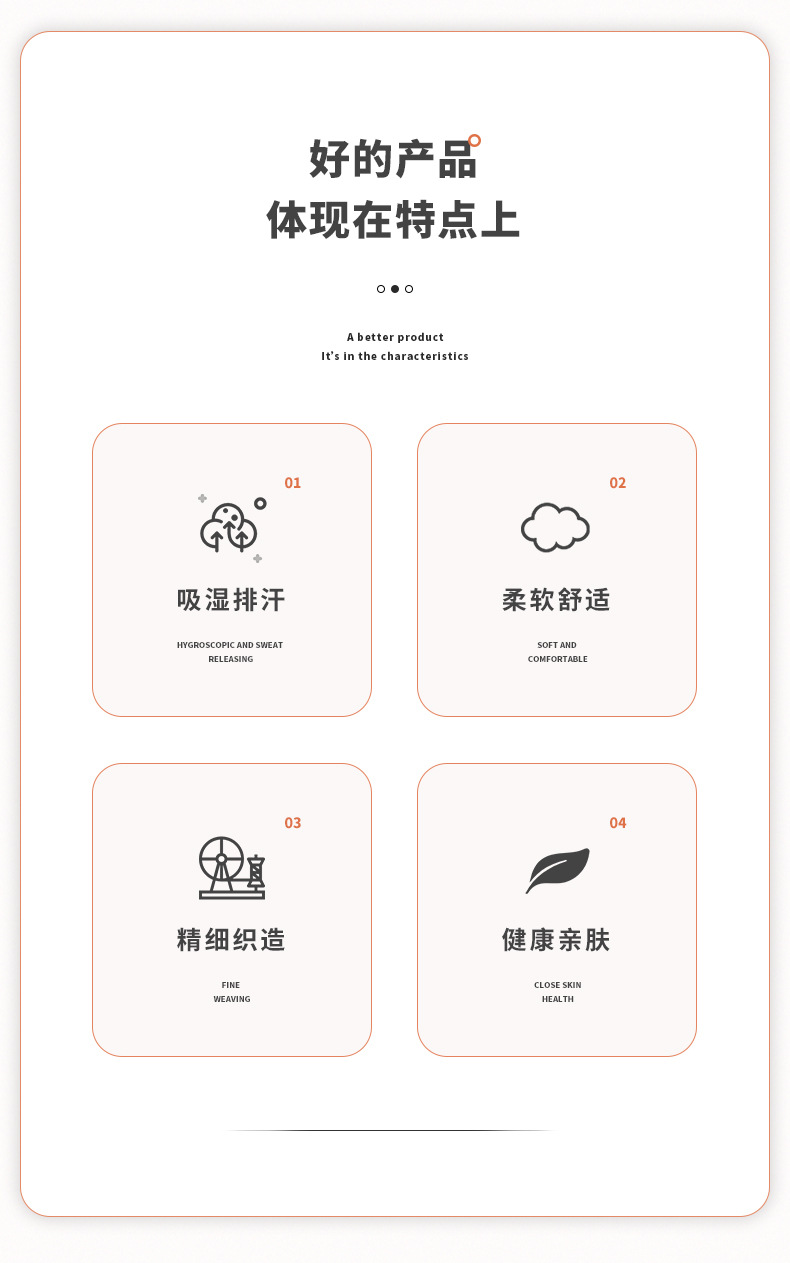 好的产品
体现在特点上

A better product
It's in the characteristics

01
吸湿排汗
HYGROSCOPIC AND SWEAT RELEASING

02
柔软舒适
SOFT AND COMFORTABLE

03
精细织造
FINE WEAVING

04
健康亲肤
CLOSE SKIN HEALTH