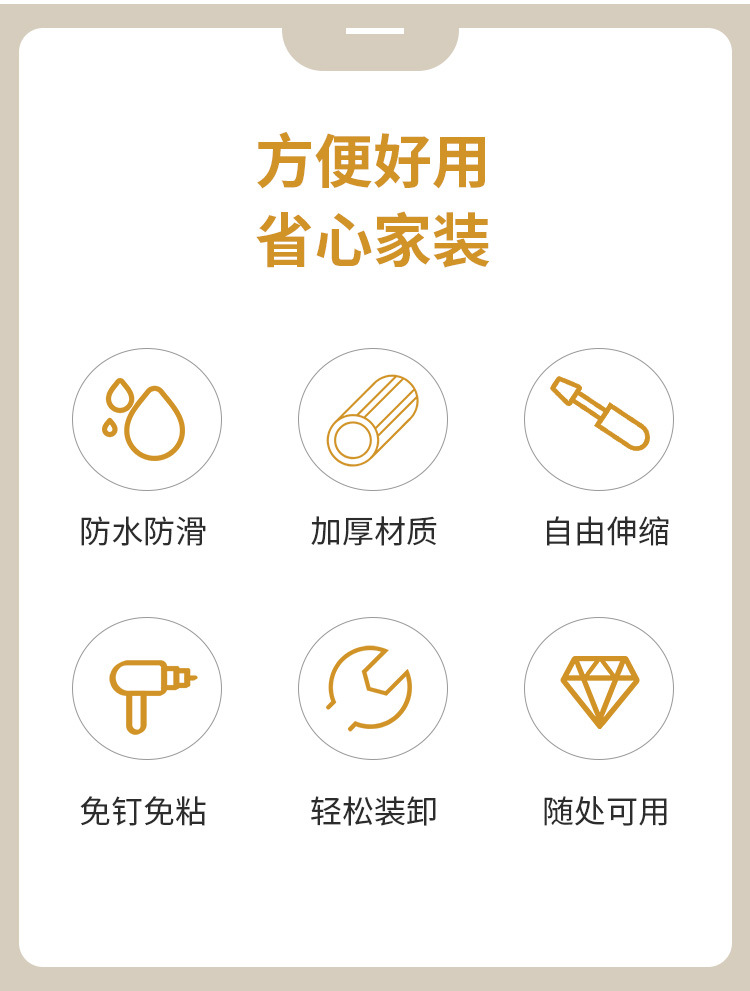 方便好用
省心家装

防水防滑

加厚材质

自由伸缩

免钉免粘

轻松装卸

随处可用