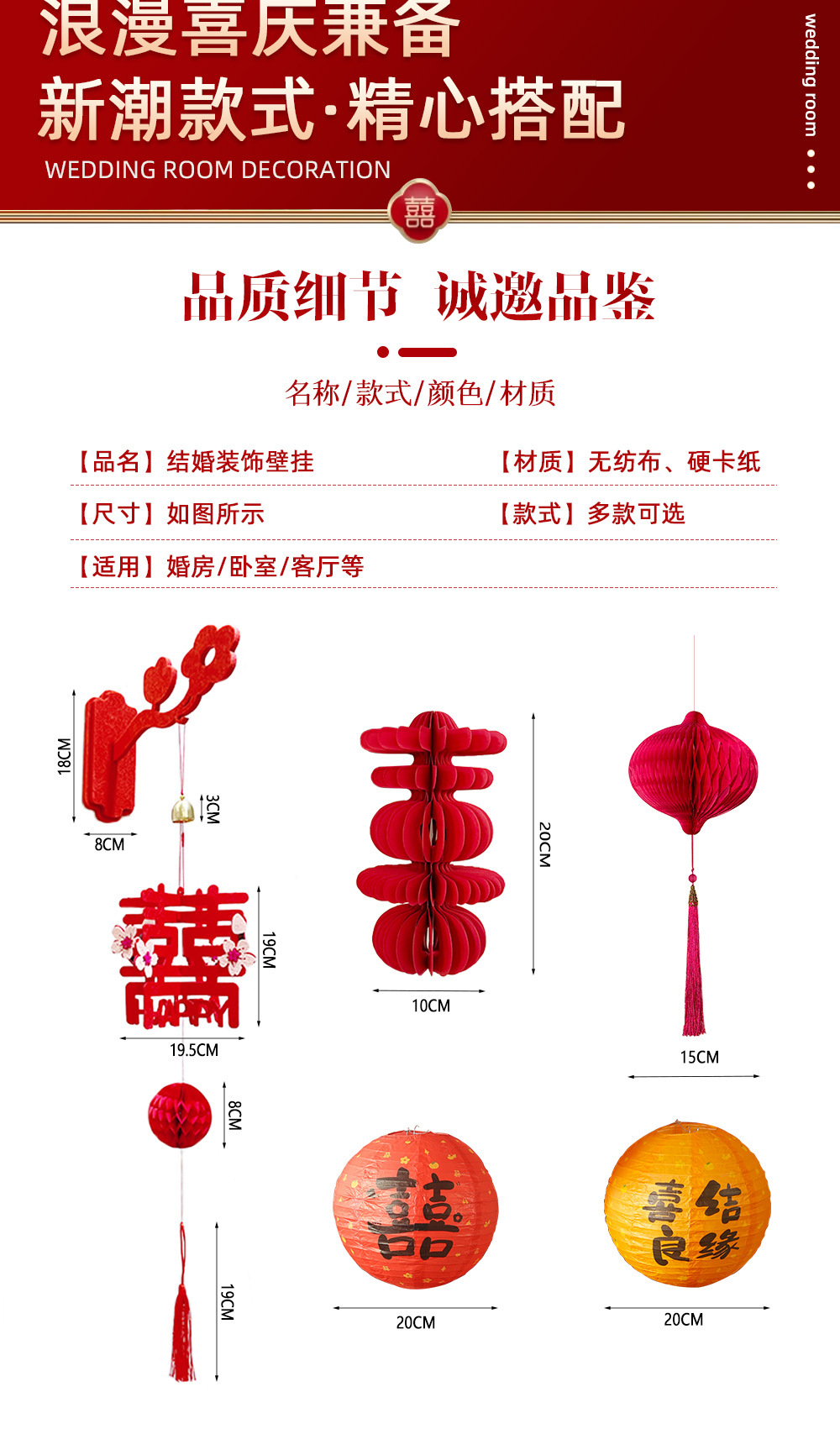 浪漫喜庆兼备
新潮款式·精心搭配
WEDDING ROOM DECORATION

wedding room

囍

品质细节 诚邀品鉴

名称/款式/颜色/材质

【品名】结婚装饰壁挂

【材质】无纺布、硬卡纸

【尺寸】如图所示

【款式】多款可选

【适用】婚房/卧室/客厅等

18CM
8CM
3CM
囍
HAPPY
19CM
19.5CM
8CM
19CM
20CM
10CM
15CM
囍
20CM
喜结良缘
20CM