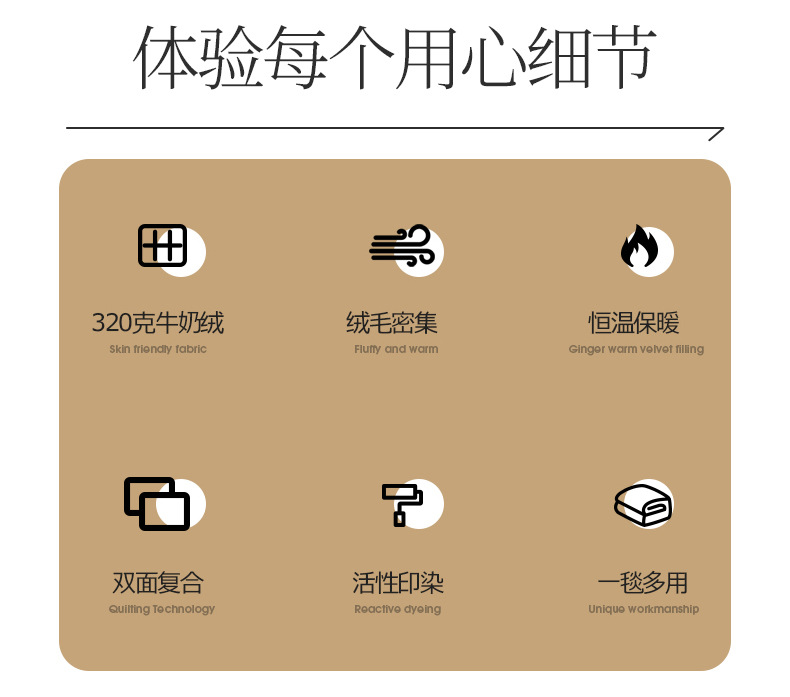 体验每个用心细节

320克牛奶绒
Skin friendly fabric

绒毛密集
Fluffy and warm

恒温保暖
Ginger warm velvet filling

双面复合
Quilting Technology

活性印染
Reactive dyeing

一毯多用
Unique workmanship