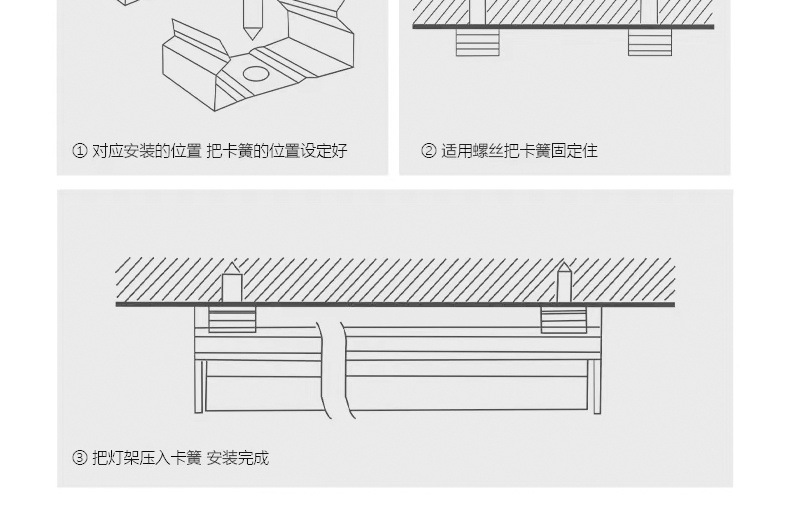 ① 对应安装的位置 把卡簧的位置设定好

② 适用螺丝把卡簧固定住

③ 把灯架压入卡簧 安装完成