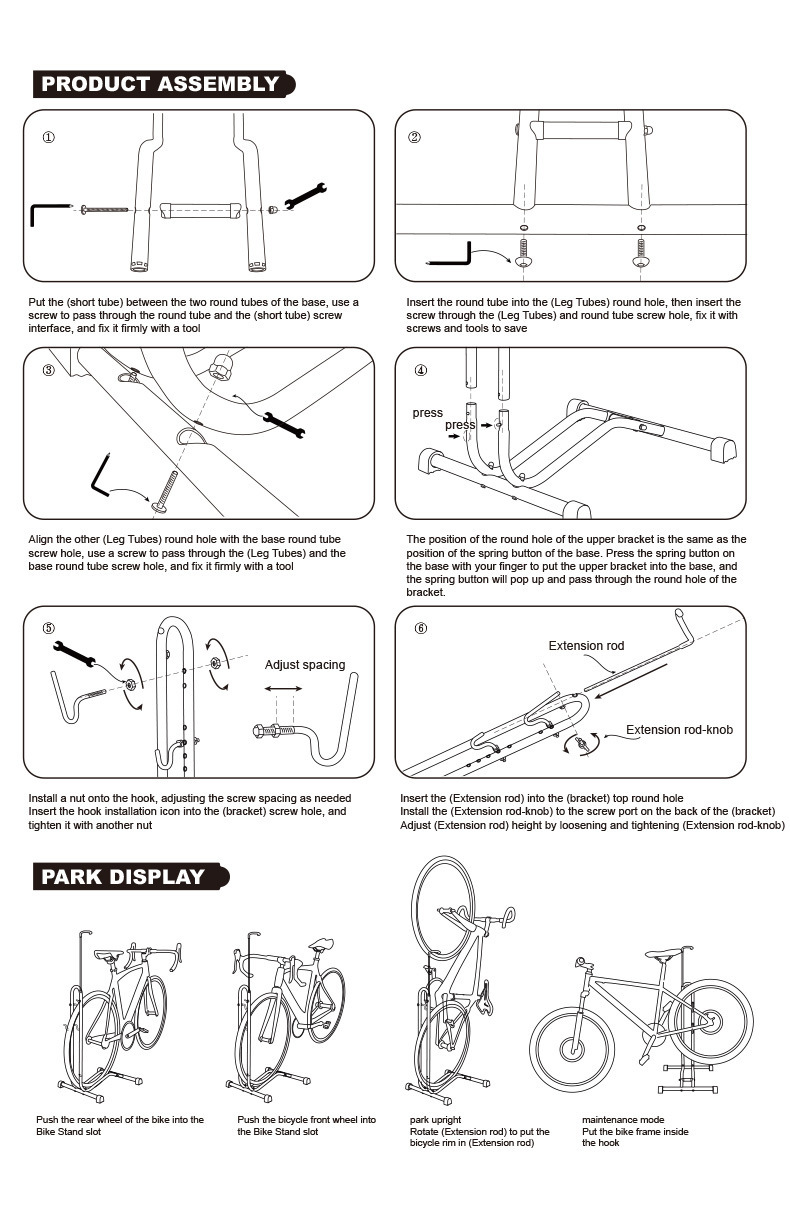 PRODUCT ASSEMBLY

①

Put the (short tube) between the two round tubes of the base, use a screw to pass through the round tube and the (short tube) screw interface, and fix it firmly with a tool

②

Insert the round tube into the (Leg Tubes) round hole, then insert the screw through the (Leg Tubes) and round tube screw hole, fix it with screws and tools to save

③

Align the other (Leg Tubes) round hole with the base round tube screw hole, use a screw to pass through the (Leg Tubes) and the base round tube screw hole, and fix it firmly with a tool

④

press

press

The position of the round hole of the upper bracket is the same as the position of the spring button of the base. Press the spring button on the base with your finger to put the upper bracket into the base, and the spring button will pop up and pass through the round hole of the bracket.

⑤

Adjust spacing

Install a nut onto the hook, adjusting the screw spacing as needed
Insert the hook installation icon into the (bracket) screw hole, and tighten it with another nut

⑥

Extension rod

Extension rod-knob

Insert the (Extension rod) into the (bracket) top round hole
Install the (Extension rod-knob) to the screw port on the back of the (bracket)
Adjust (Extension rod) height by loosening and tightening (Extension rod-knob)

PARK DISPLAY

Push the rear wheel of the bike into the Bike Stand slot

Push the bicycle front wheel into the Bike Stand slot

park upright
Rotate (Extension rod) to put the bicycle rim in (Extension rod)

maintenance mode
Put the bike frame inside the hook