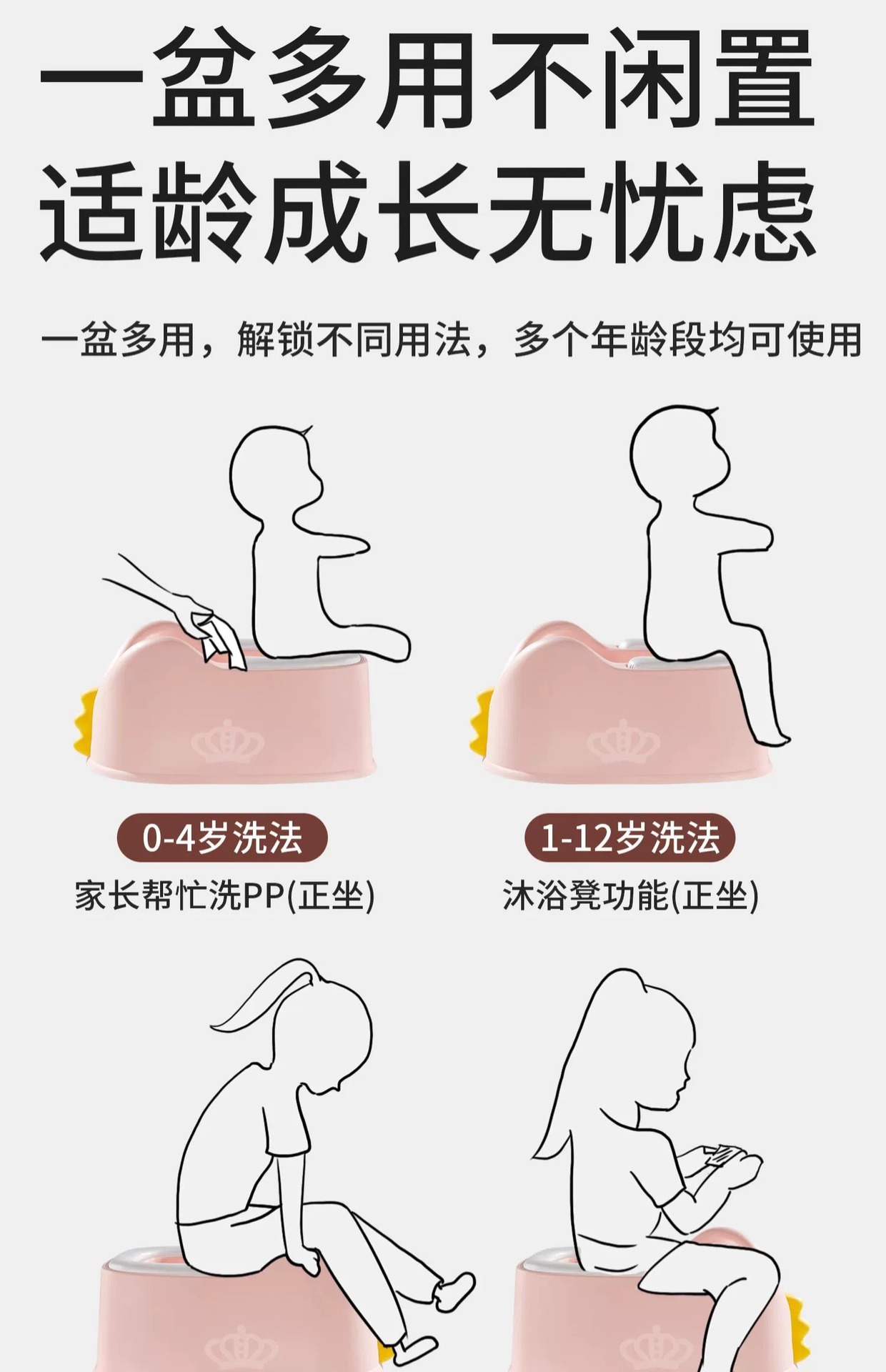 一盆多用不闲置
适龄成长无忧虑

一盆多用，解锁不同用法，多个年龄段均可使用

0-4岁洗法
家长帮忙洗PP(正坐)

1-12岁洗法
沐浴凳功能(正坐)