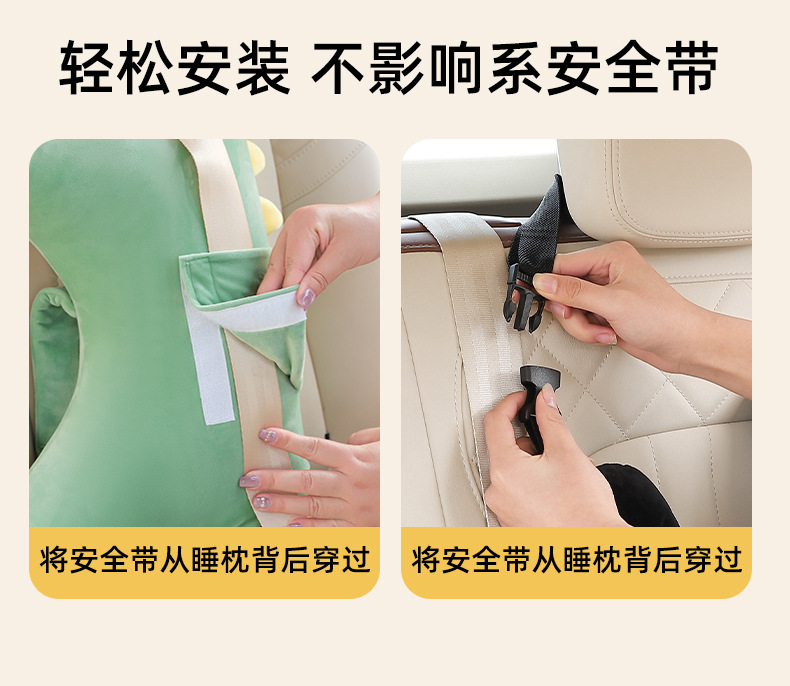 轻松安装 不影响系安全带

将安全带从睡枕背后穿过

将安全带从睡枕背后穿过