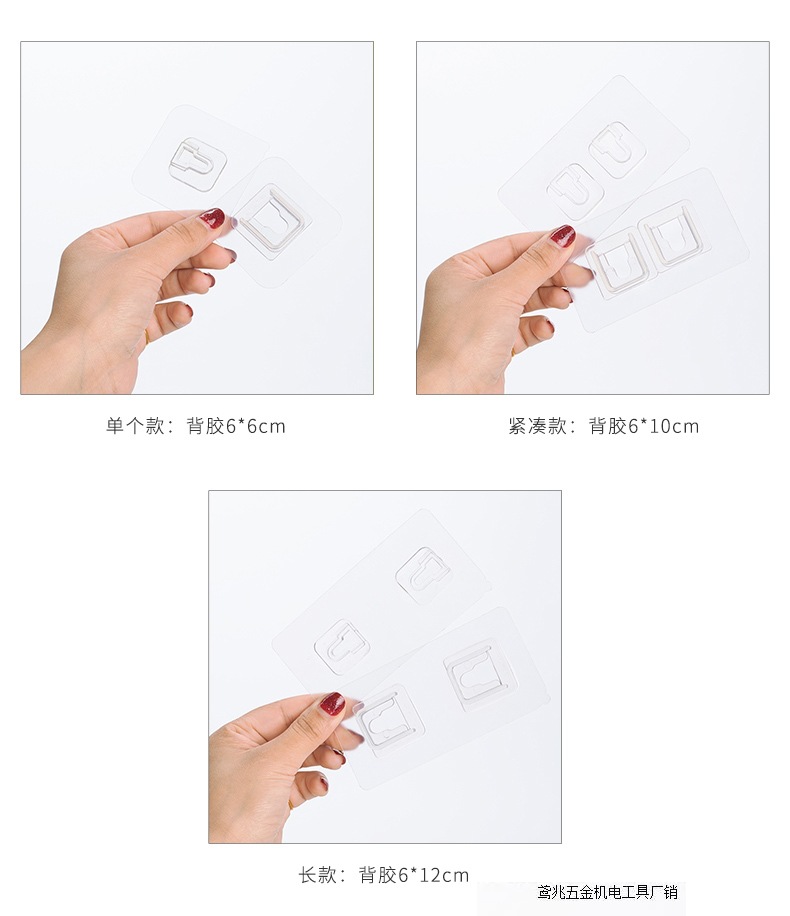 单个款：背胶6*6cm

紧凑款：背胶6*10cm

长款：背胶6*12cm

鸢兆五金机电工具厂销