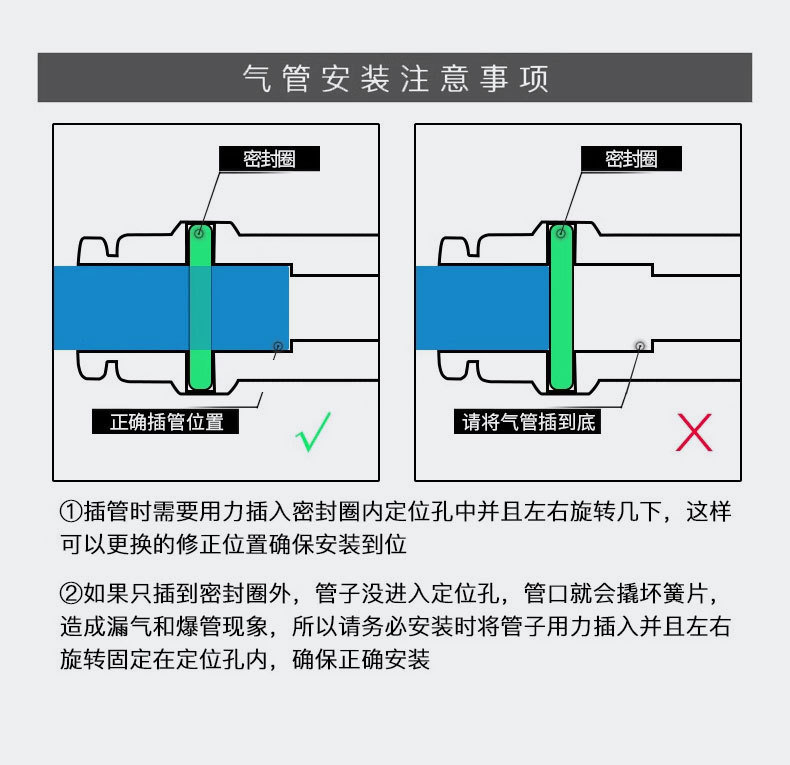 气管安装注意事项

密封圈

正确插管位置

✓

密封圈

请将气管插到底

X

①插管时需要用力插入密封圈内定位孔中并且左右旋转几下，这样可以更换的修正位置确保安装到位

②如果只插到密封圈外，管子没进入定位孔，管口就会撬坏簧片，造成漏气和爆管现象，所以请务必安装时将管子用力插入并且左右旋转固定在定位孔内，确保正确安装