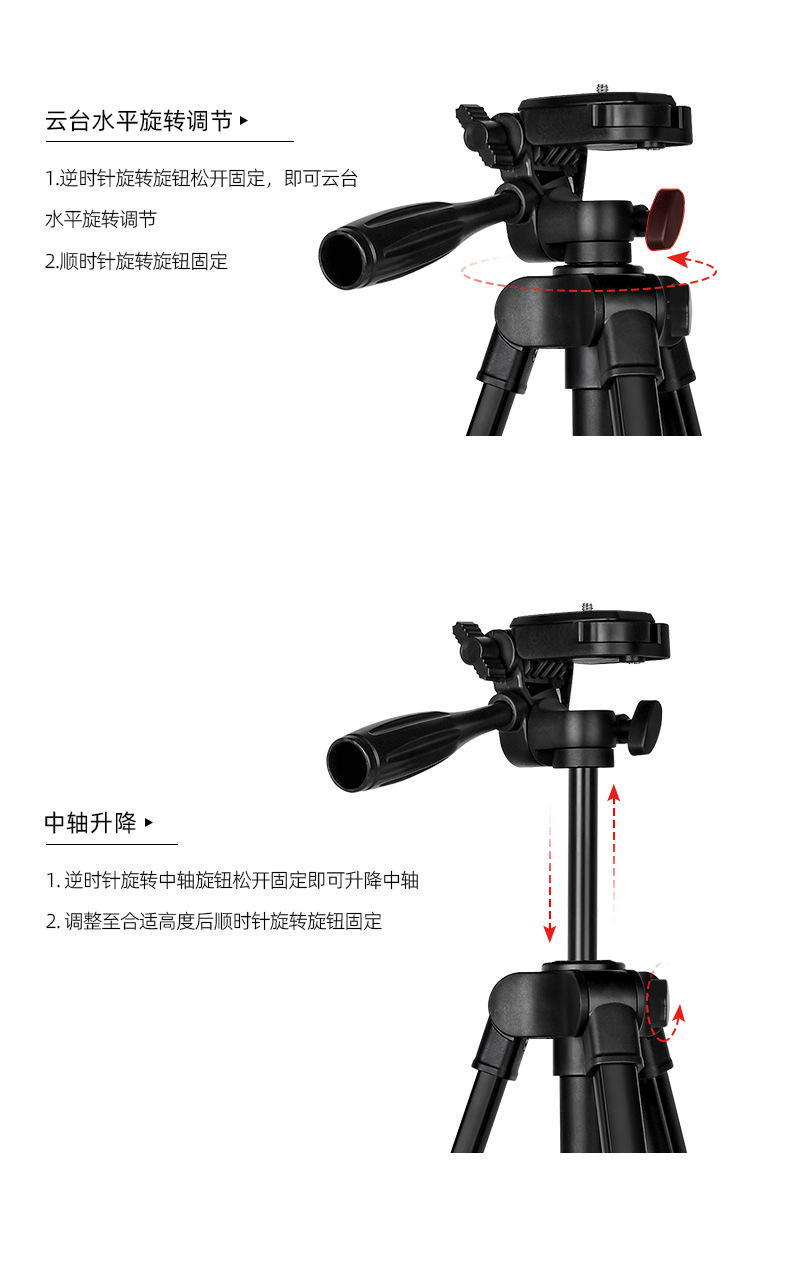 云台水平旋转调节 ▸

1.逆时针旋转旋钮松开固定，即可云台水平旋转调节

2.顺时针旋转旋钮固定

中轴升降 ▸

1. 逆时针旋转中轴旋钮松开固定即可升降中轴

2. 调整至合适高度后顺时针旋转旋钮固定