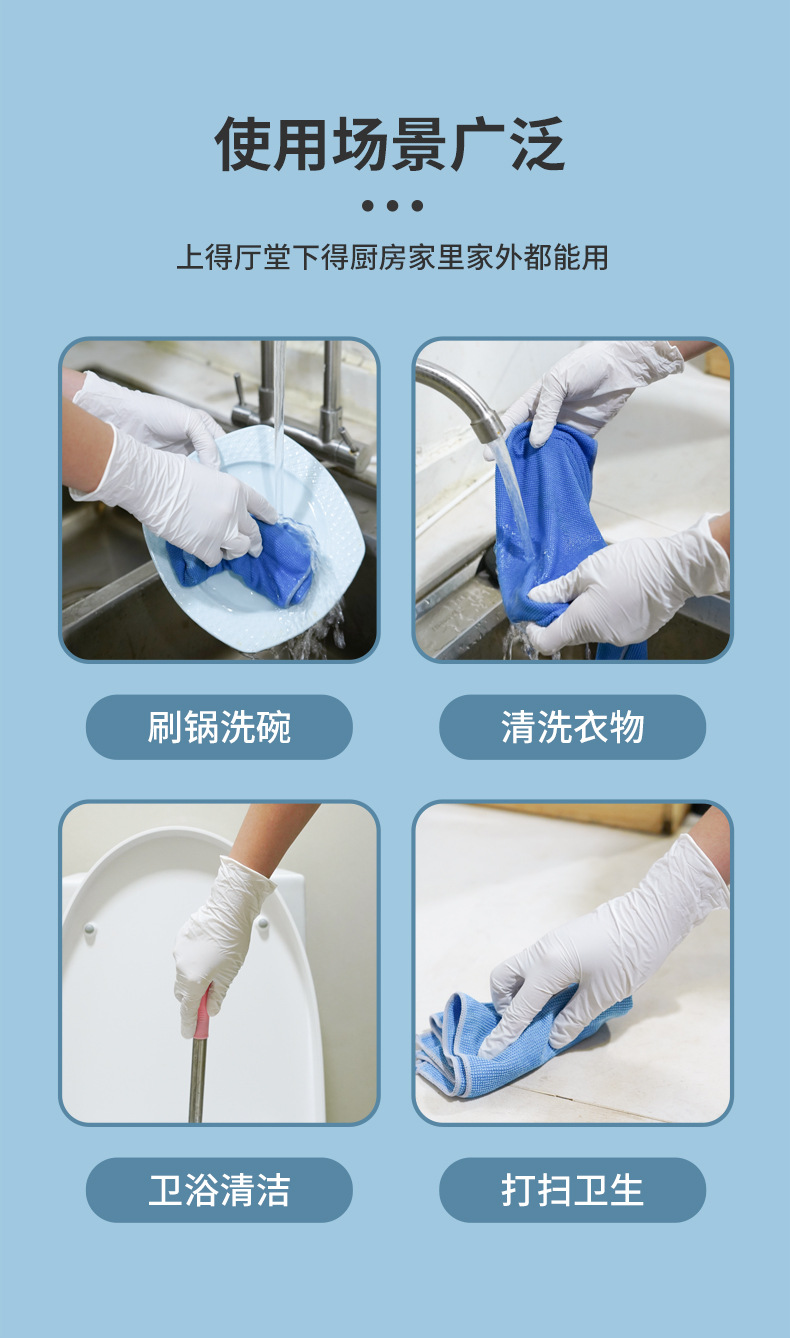 使用场景广泛

上得厅堂下得厨房家里家外都能用

刷锅洗碗

清洗衣物

卫浴清洁

打扫卫生