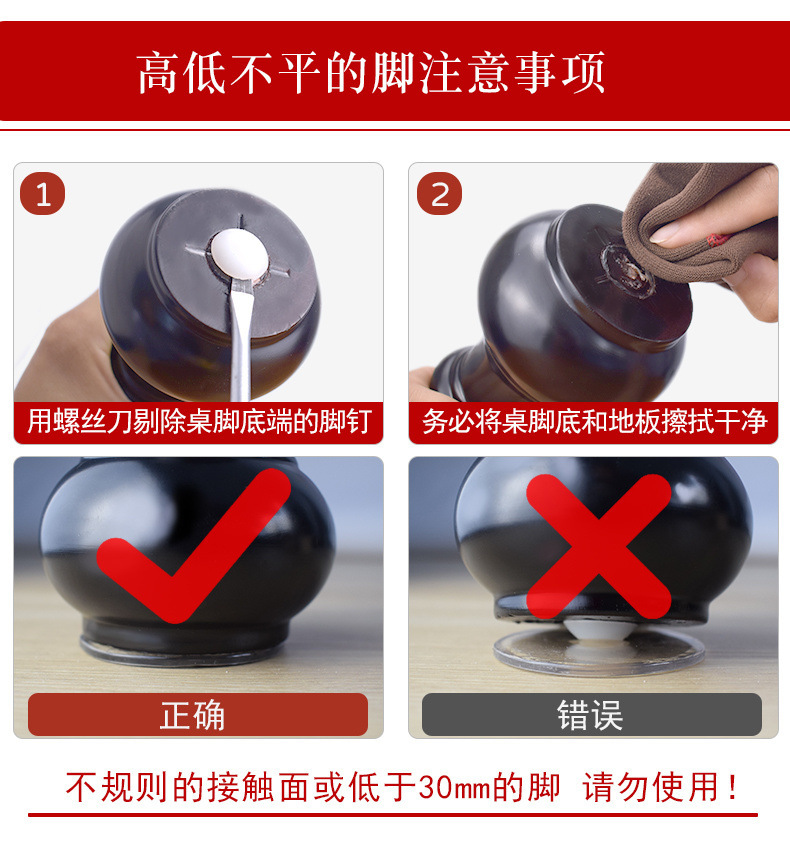 高低不平的脚注意事项

1

用螺丝刀剔除桌脚底端的脚钉

2

务必将桌脚底和地板擦拭干净

正确

错误

不规则的接触面或低于30mm的脚 请勿使用！