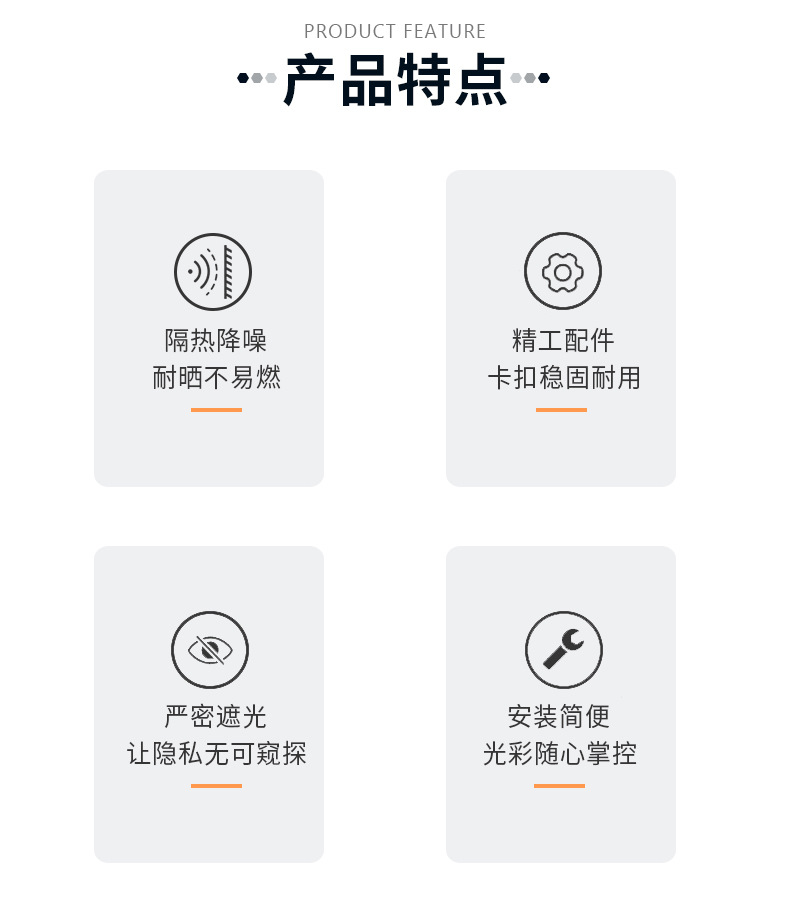 PRODUCT FEATURE

产品特点

隔热降噪
耐晒不易燃

精工配件
卡扣稳固耐用

严密遮光
让隐私无可窥探

安装简便
光彩随心掌控